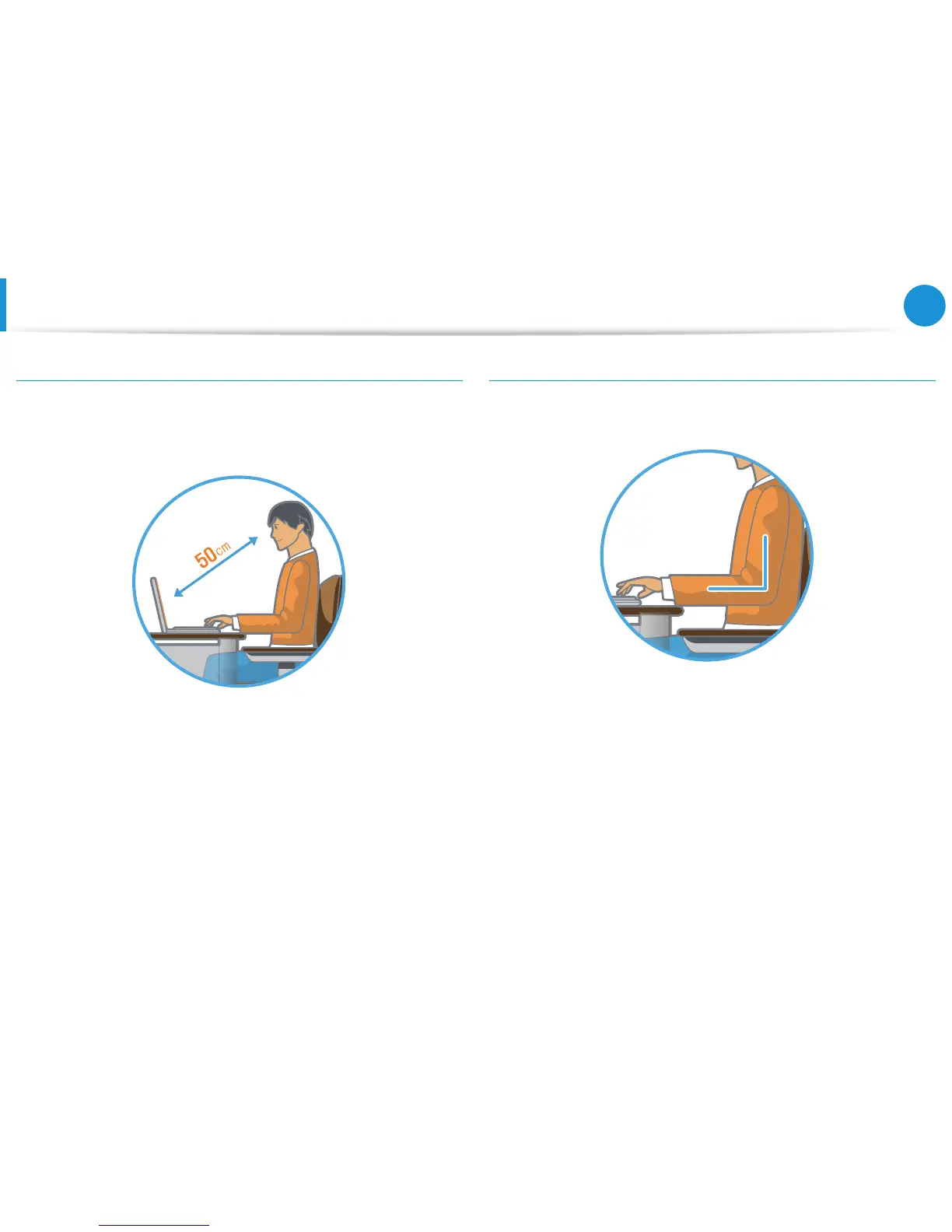 50cm