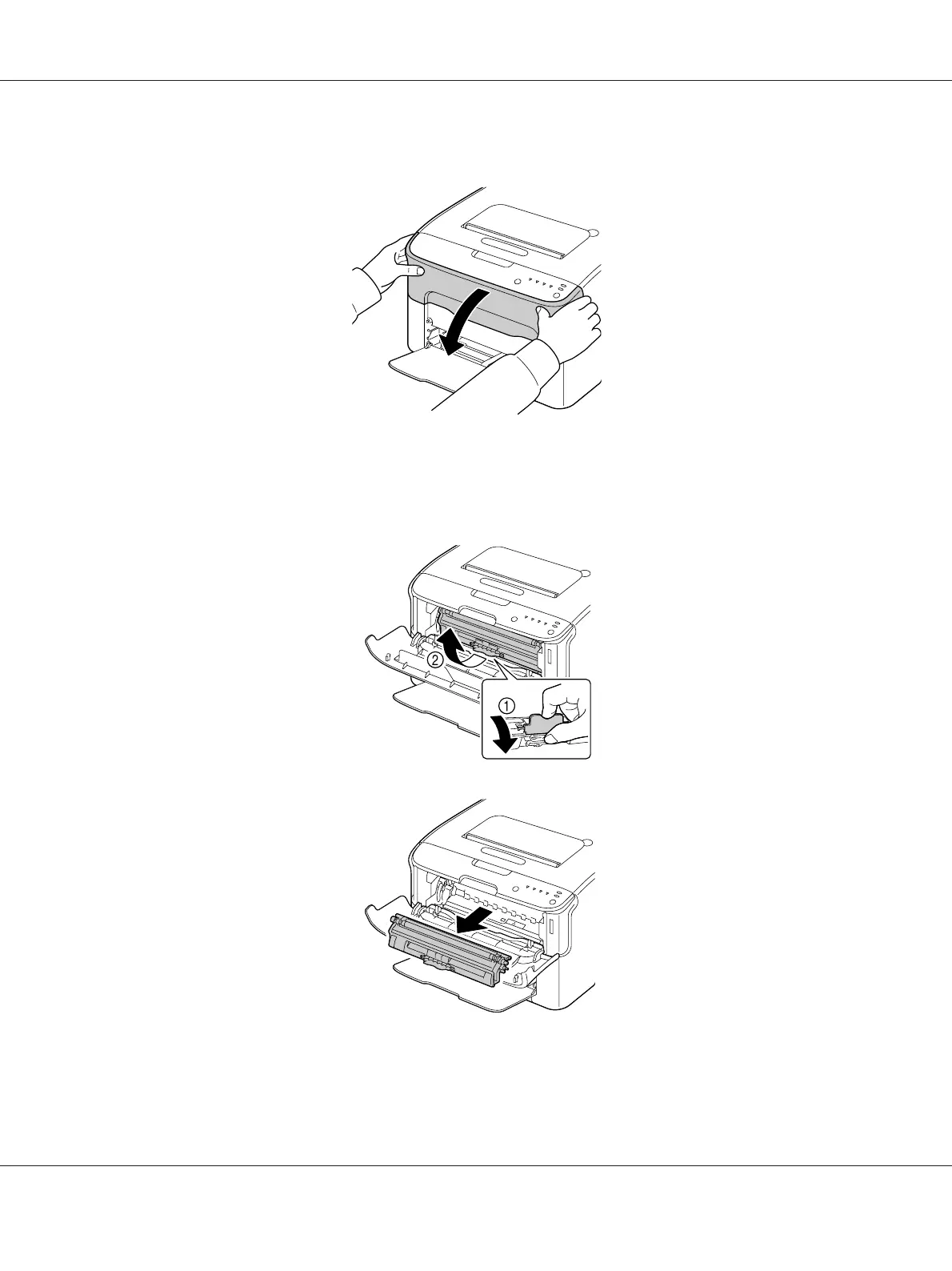 ②

①