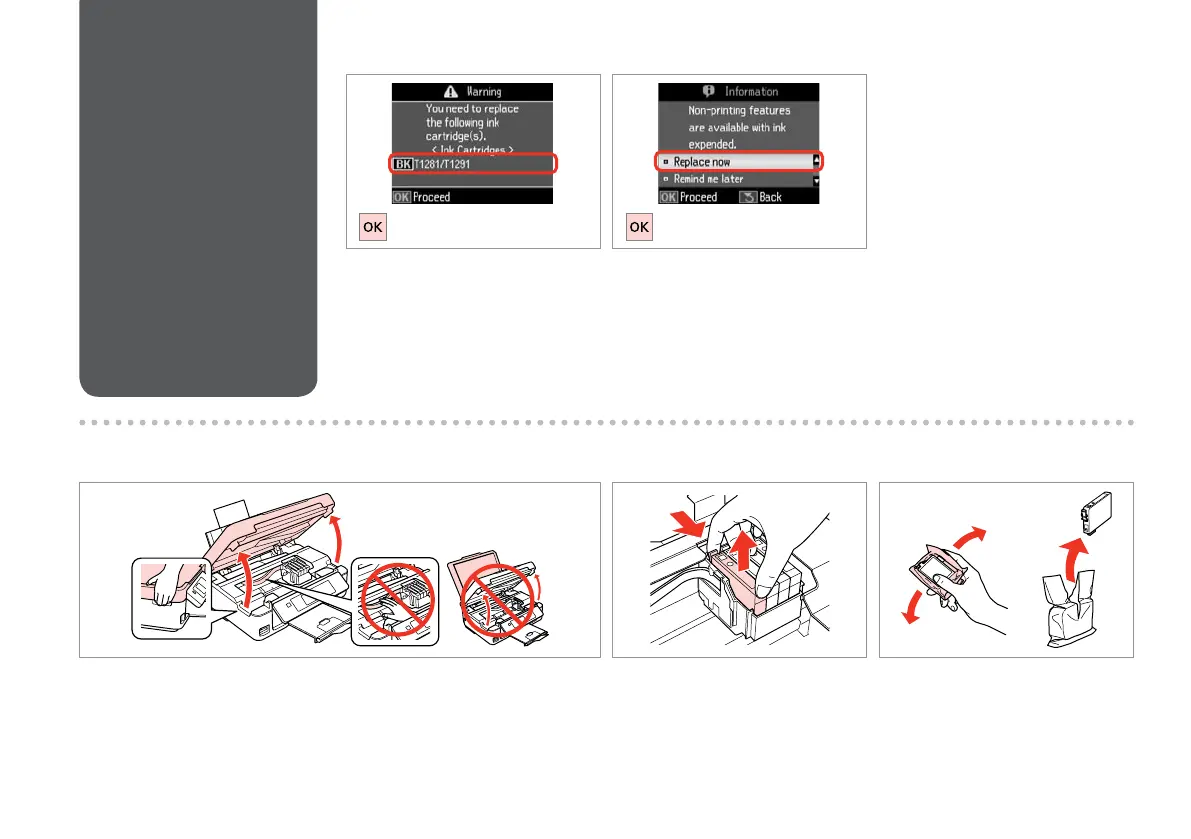 Warning
You need to replace the following ink cartridge(s).
< Ink Cartridges >
BK T1281/T1291
OK Proceed

OK

Information
Non-printing features are available with ink expended.
Replace now
Remind me later
OK Proceed
Back

OK