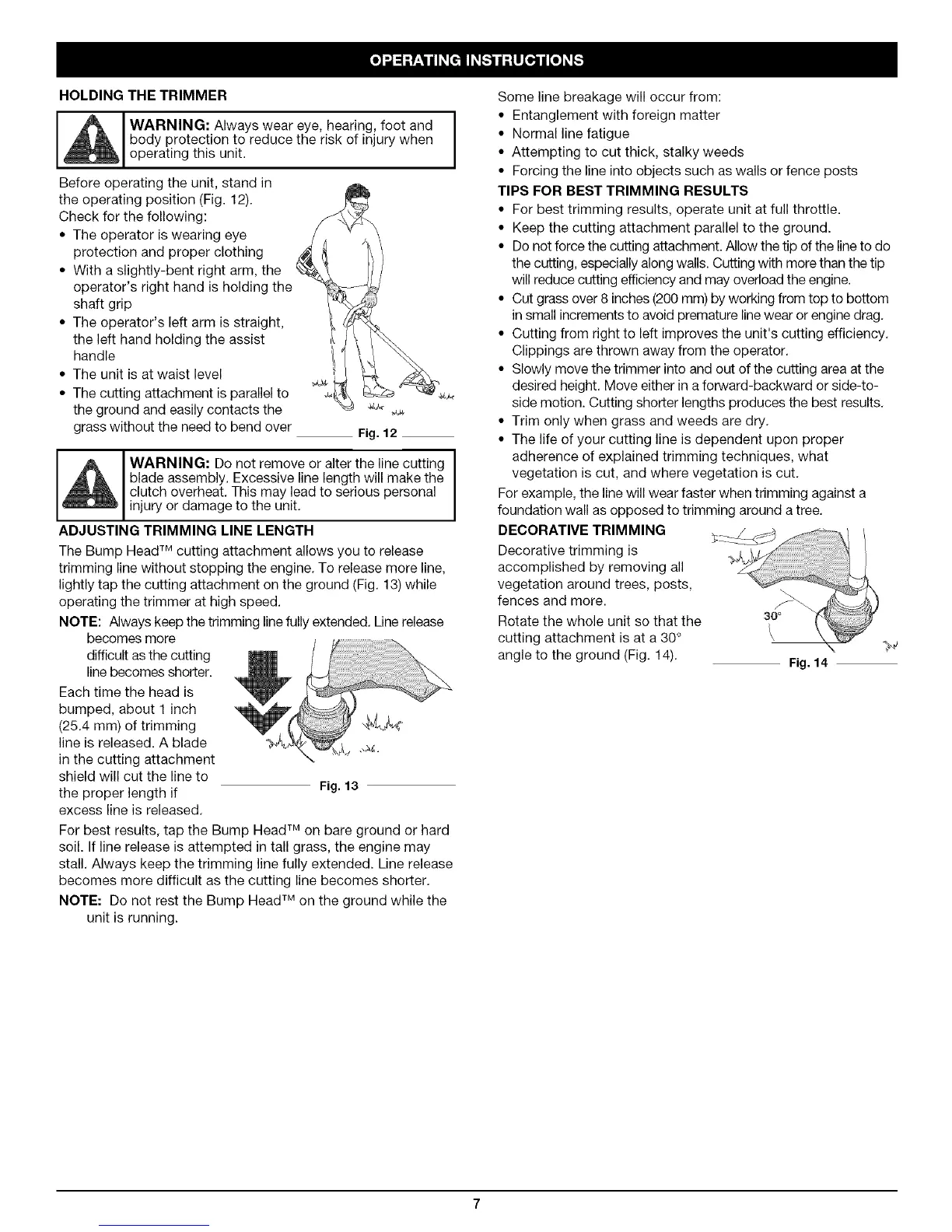 OPERATING INSTRUCTIONS

HOLDING THE TRIMMER

WARNING: Always wear eye, hearing, foot and body protection to reduce the risk of injury when operating this unit.

Before operating the unit, stand in the operating position (Fig. 12). Check for the following:

• The operator is wearing eye protection and proper clothing
• With a slightly-bent right arm, the operator's right hand is holding the shaft grip
• The operator's left arm is straight, the left hand holding the assist handle
• The unit is at waist level
• The cutting attachment is parallel to the ground and easily contacts the grass without the need to bend over

Fig. 12

WARNING: Do not remove or alter the line cutting blade assembly. Excessive line length will make the clutch overheat. This may lead to serious personal injury or damage to the unit.

ADJUSTING TRIMMING LINE LENGTH

The Bump Head™ cutting attachment allows you to release trimming line without stopping the engine. To release more line, lightly tap the cutting attachment on the ground (Fig. 13) while operating the trimmer at high speed.

NOTE: Always keep the trimming line fully extended. Line release becomes more difficult as the cutting line becomes shorter.

Each time the head is bumped, about 1 inch (25.4 mm) of trimming line is released. A blade in the cutting attachment shield will cut the line to the proper length if excess line is released.

Fig. 13

For best results, tap the Bump Head™ on bare ground or hard soil. If line release is attempted in tall grass, the engine may stall. Always keep the trimming line fully extended. Line release becomes more difficult as the cutting line becomes shorter.

NOTE: Do not rest the Bump Head™ on the ground while the unit is running.

Some line breakage will occur from:
• Entanglement with foreign matter
• Normal line fatigue
• Attempting to cut thick, stalky weeds
• Forcing the line into objects such as walls or fence posts

TIPS FOR BEST TRIMMING RESULTS
• For best trimming results, operate unit at full throttle.
• Keep the cutting attachment parallel to the ground.
• Do not force the cutting attachment. Allow the tip of the line to do the cutting, especially along walls. Cutting with more than the tip will reduce cutting efficiency and may overload the engine.
• Cut grass over 8 inches (200 mm) by working from top to bottom in small increments to avoid premature line wear or engine drag.
• Cutting from right to left improves the unit's cutting efficiency. Clippings are thrown away from the operator.
• Slowly move the trimmer into and out of the cutting area at the desired height. Move either in a forward-backward or side-to-side motion. Cutting shorter lengths produces the best results.
• Trim only when grass and weeds are dry.
• The life of your cutting line is dependent upon proper adherence of explained trimming techniques, what vegetation is cut, and where vegetation is cut.

For example, the line will wear faster when trimming against a foundation wall as opposed to trimming around a tree.

DECORATIVE TRIMMING

Decorative trimming is accomplished by removing all vegetation around trees, posts, fences and more.

Rotate the whole unit so that the cutting attachment is at a 30° angle to the ground (Fig. 14).

30°

Fig. 14

7