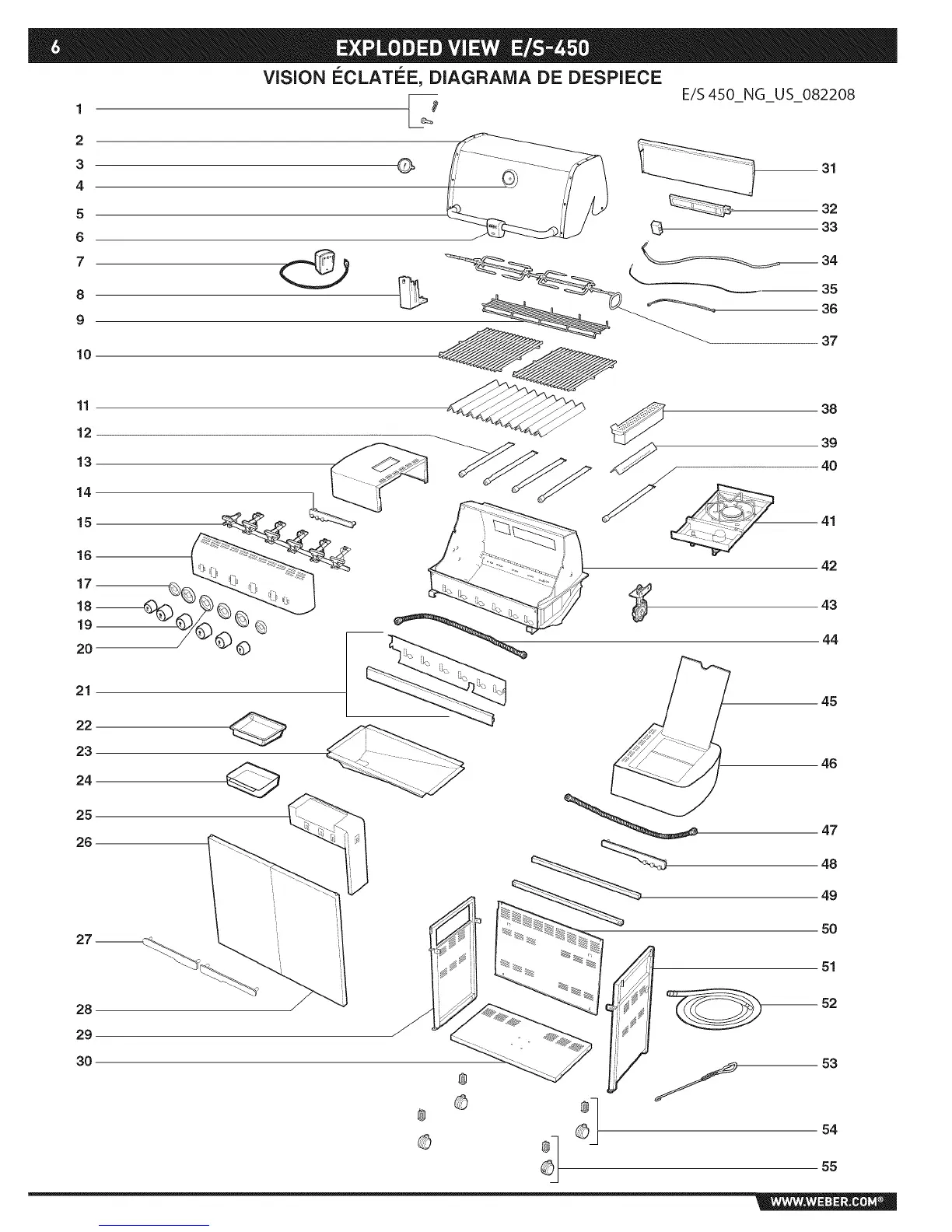 6 EXPLODED VIEW E/S-450

VISION ÉCLATÉE, DIAGRAMA DE DESPIECE

E/S 450_NG_US_082208

1
2
3
4
5
6
7
8
9
10
11
12
13
14
15
16
17
18
19
20
21
22
23
24
25
26
27
28
29
30

31
32
33
34
35
36
37
38
39
40
41
42
43
44
45
46
47
48
49
50
51
52
53
54
55

WWW.WEBER.COM®