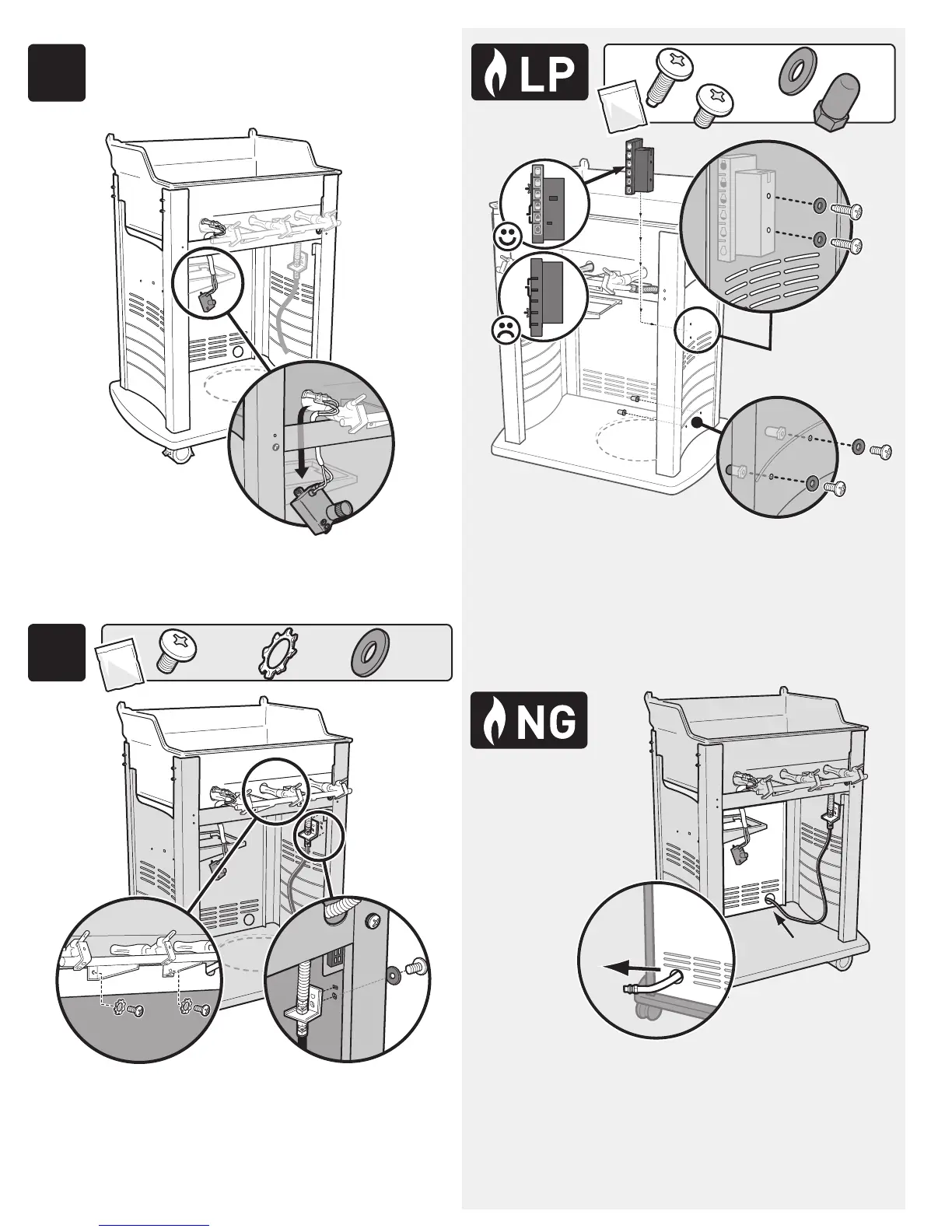 LP

NG