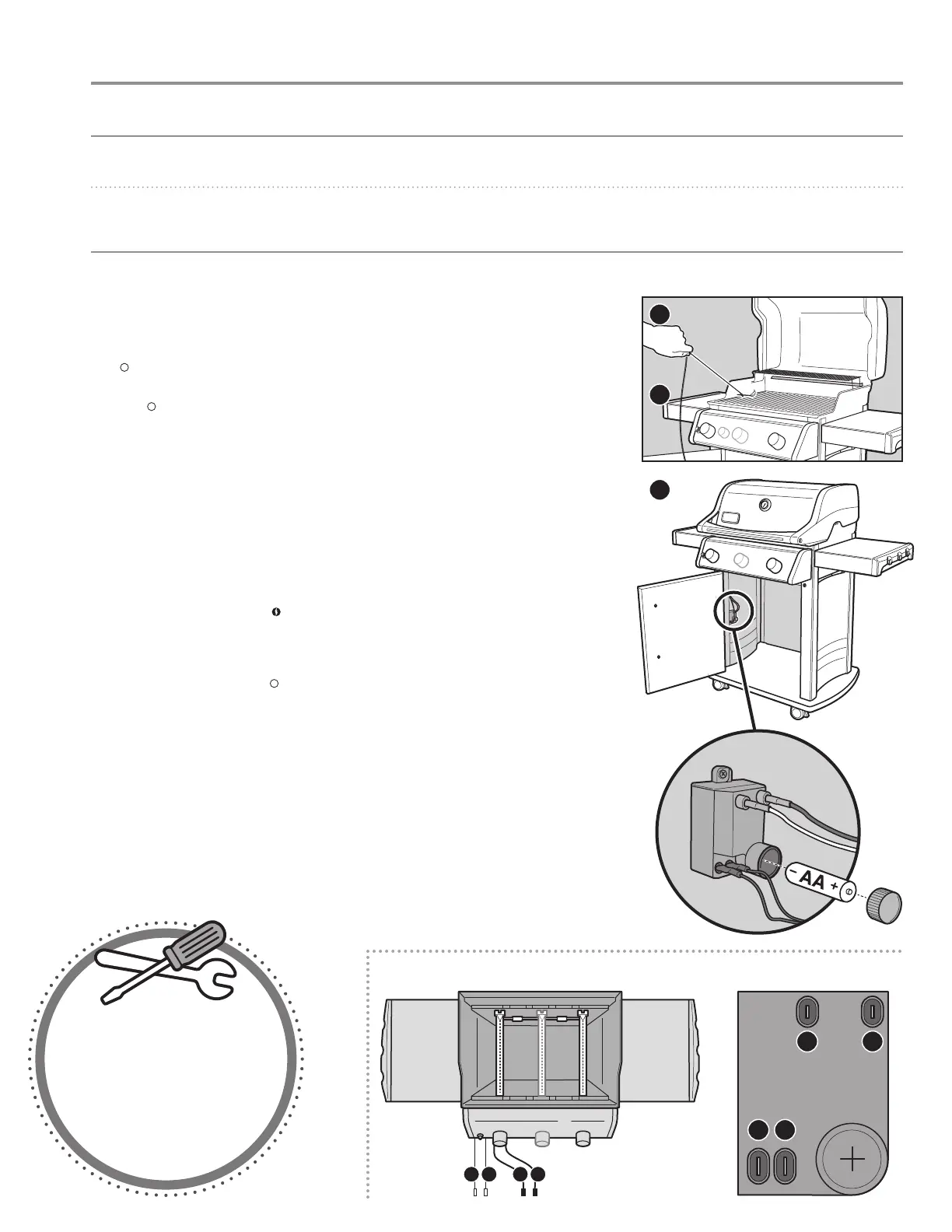 AA