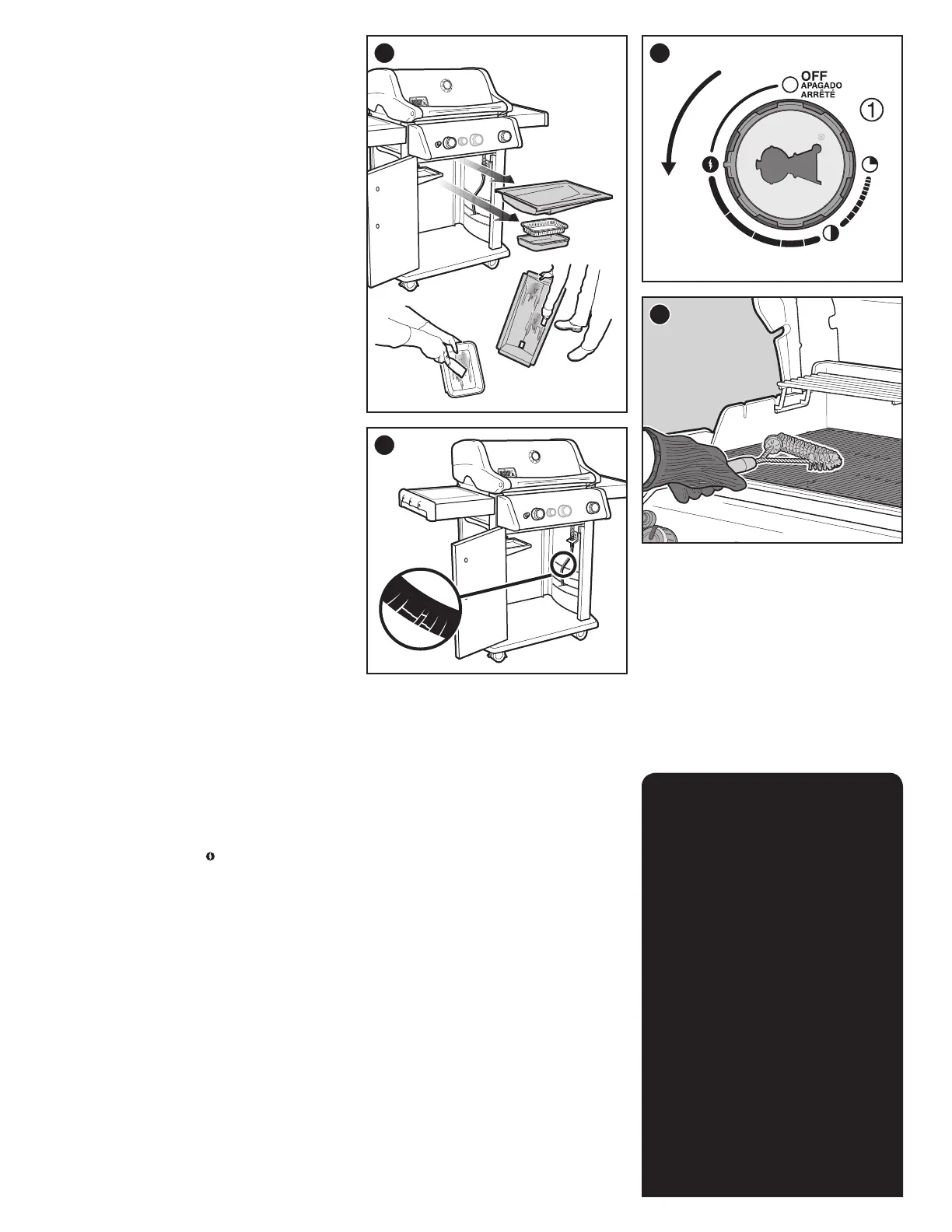 OFF
APAGADO
ARRÊTÉ

①