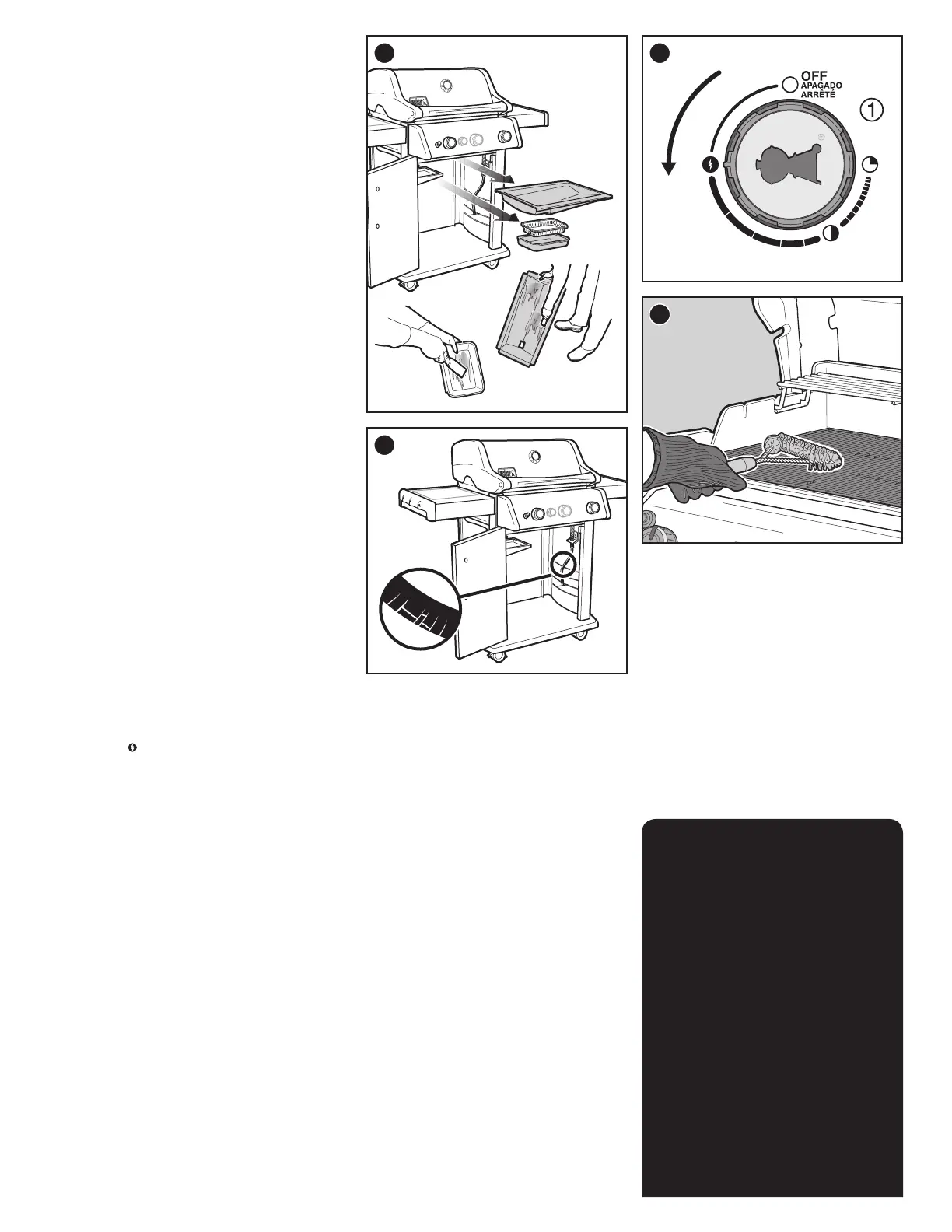 OFF
APAGADO
ARRÊTÉ
1