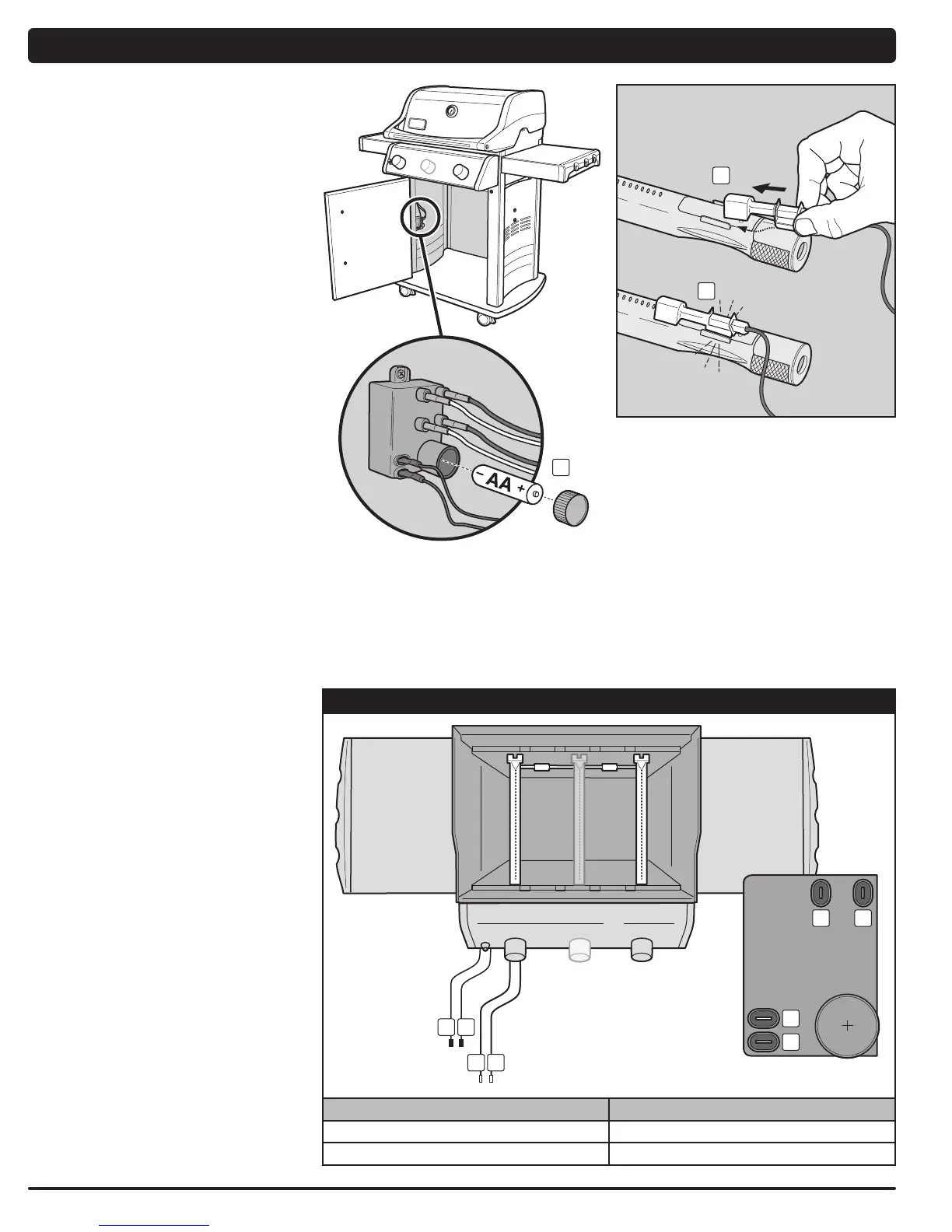 − AA +