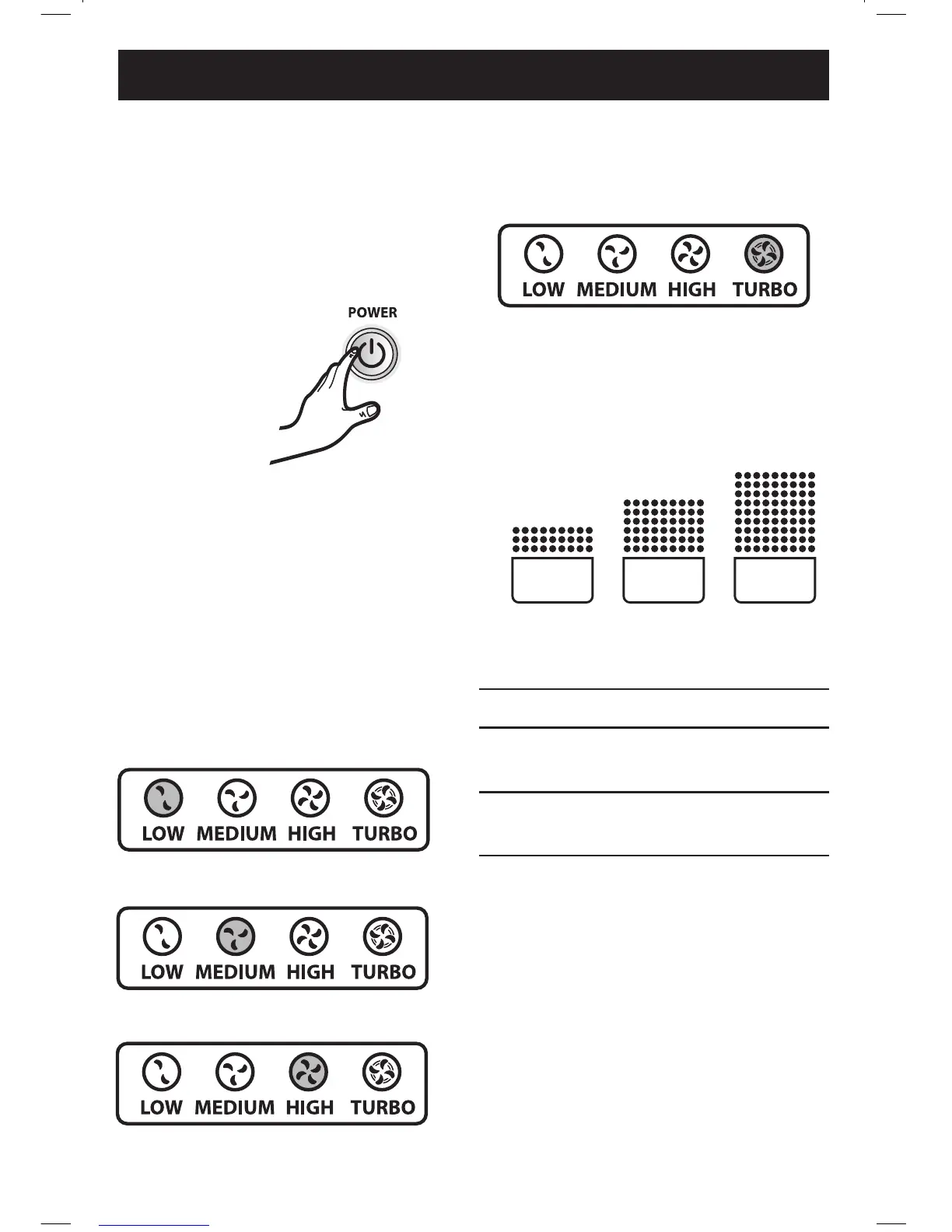 LOW MEDIUM HIGH TURBO

POWER

LOW MEDIUM HIGH TURBO

LOW MEDIUM HIGH TURBO

LOW MEDIUM HIGH TURBO