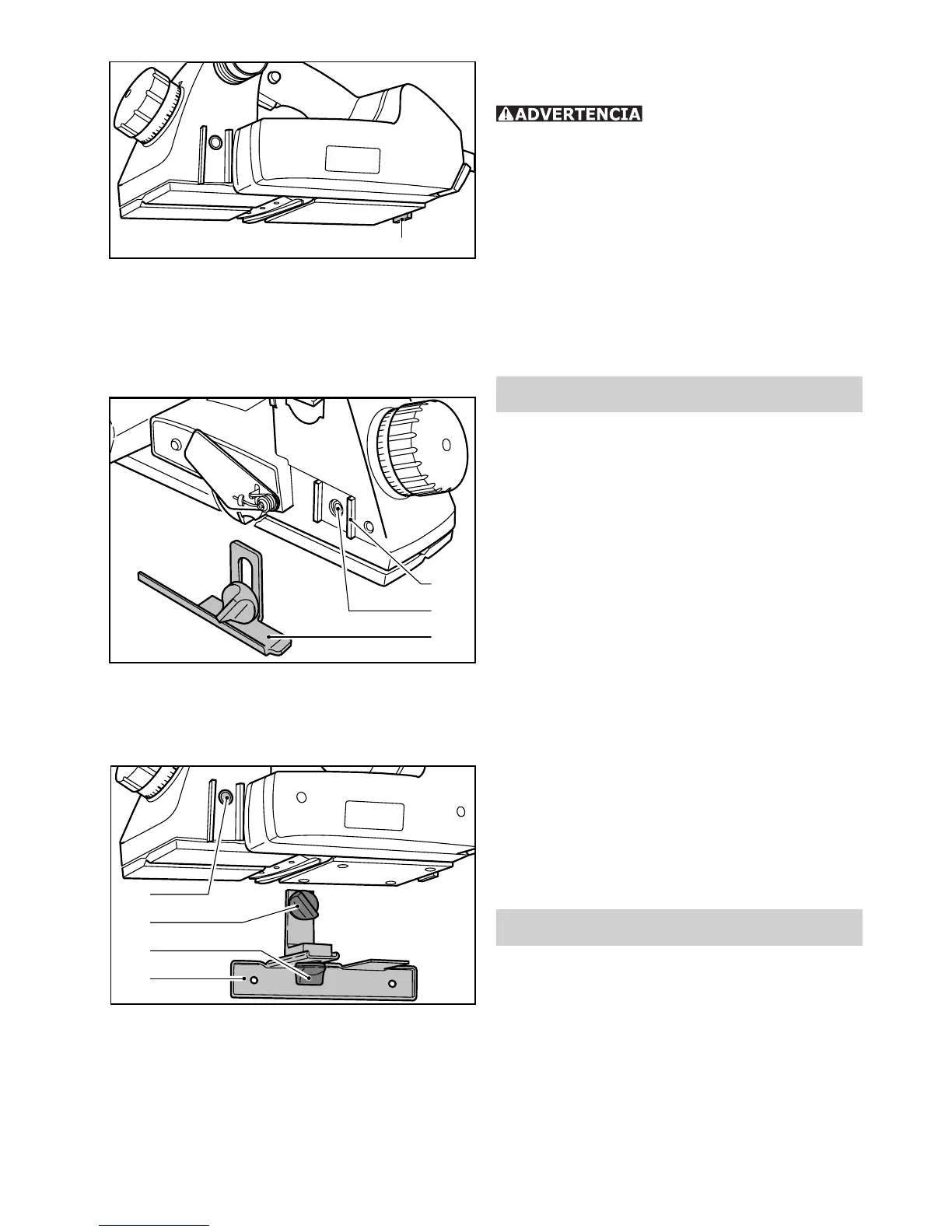 ADVERTENCIA