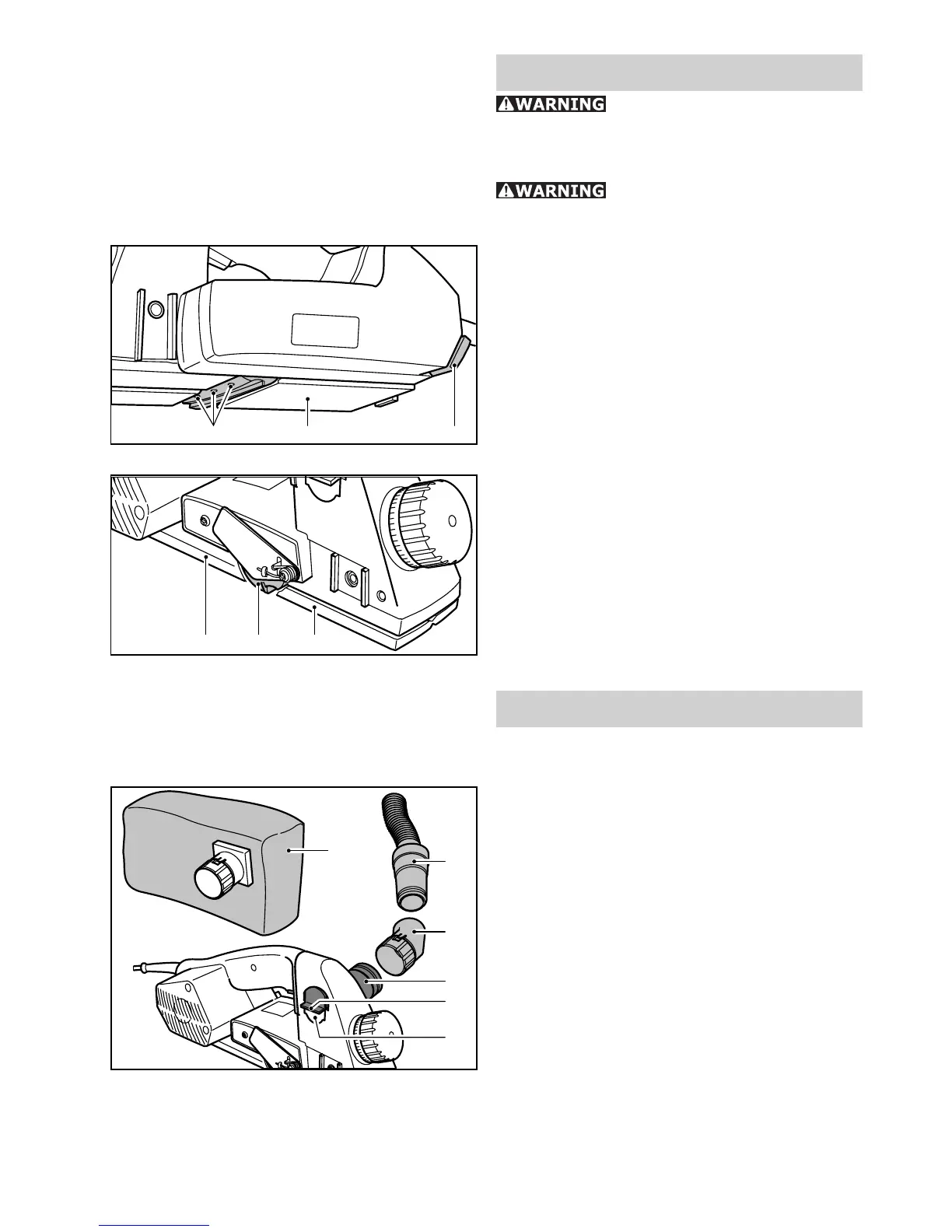 WARNING

WARNING