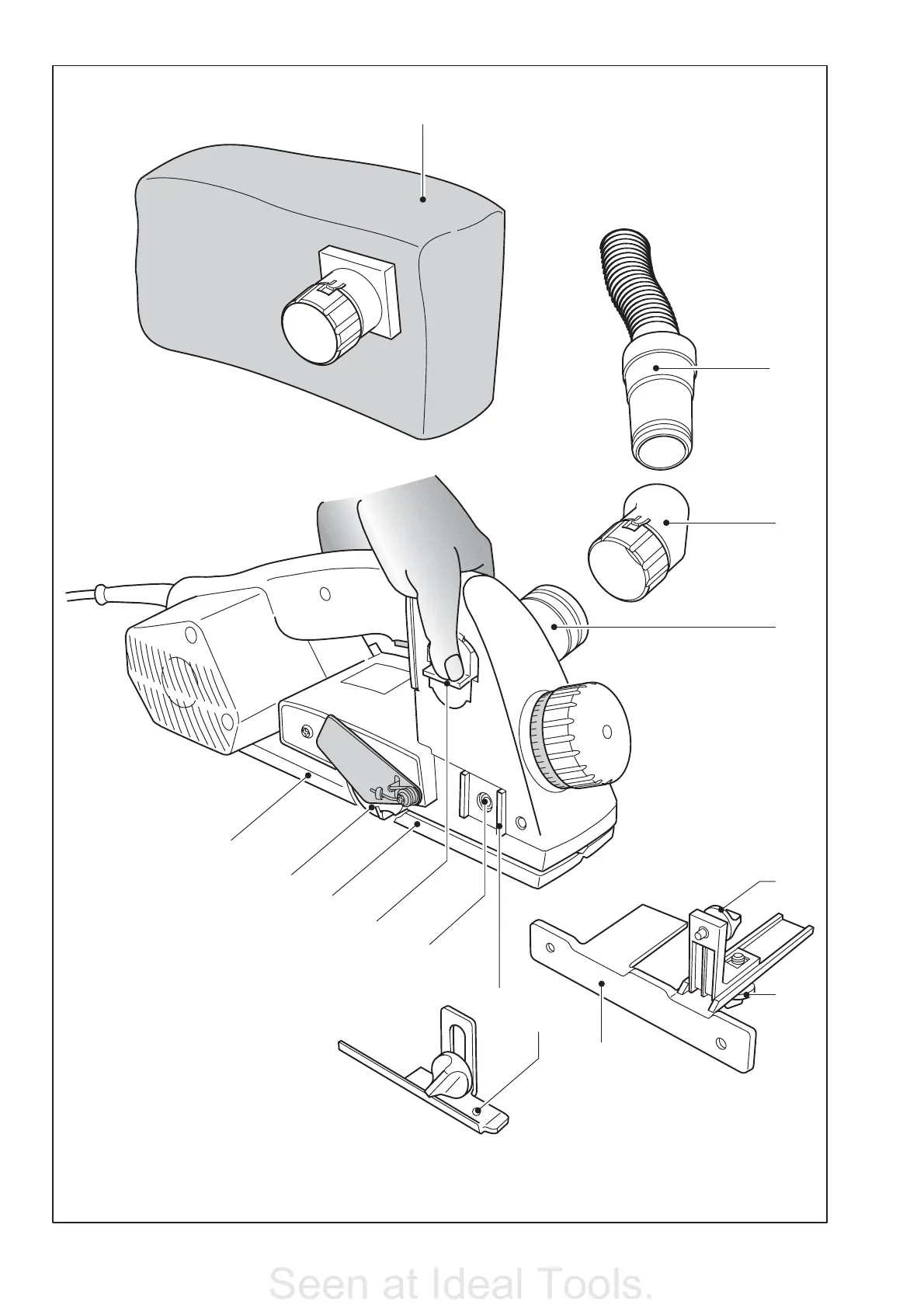 Seen at Ideal Tools.