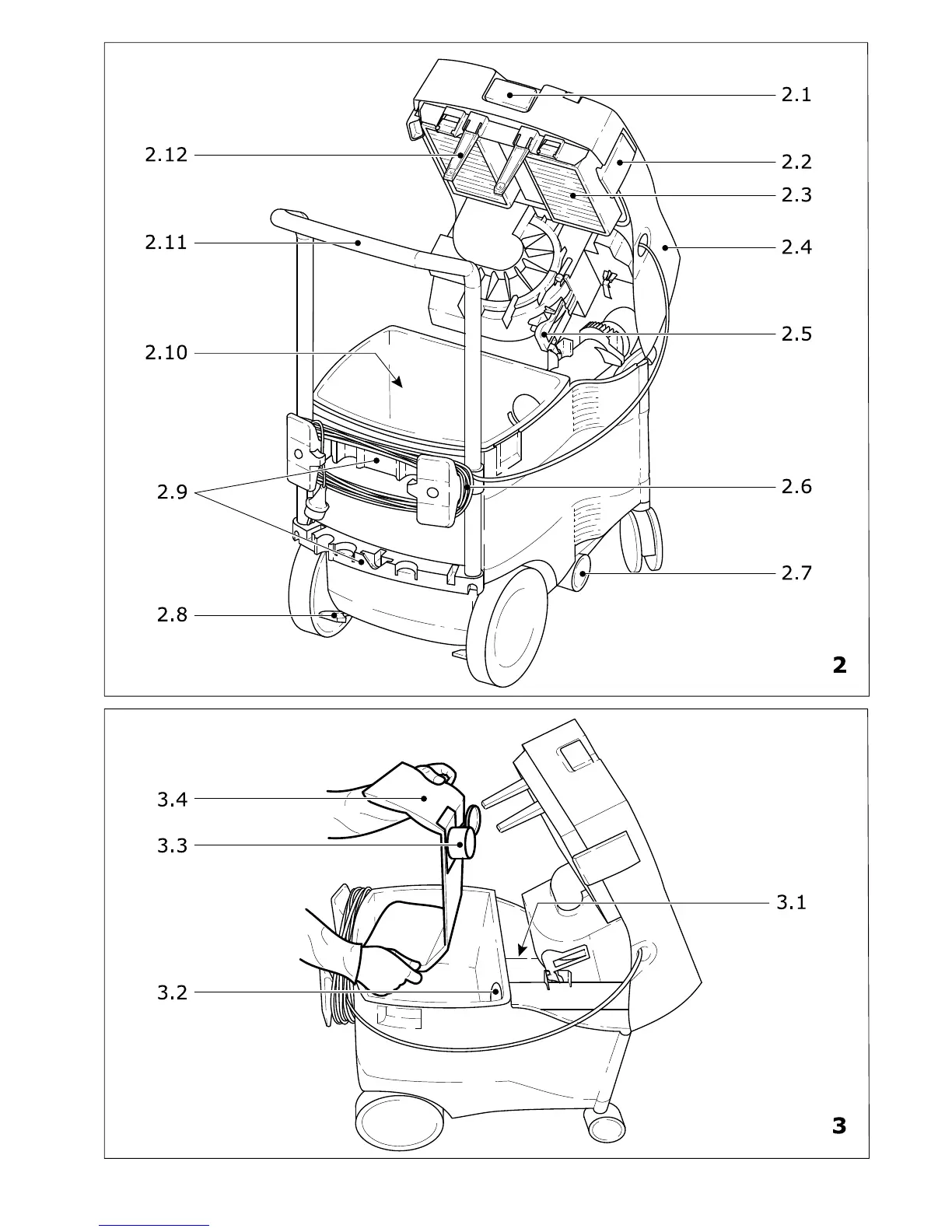 2.1
2.12
2.2
2.3
2.11
2.4
2.5
2.10
2.6
2.9
2.7
2.8
2

3.4
3.3
3.1
3.2
3