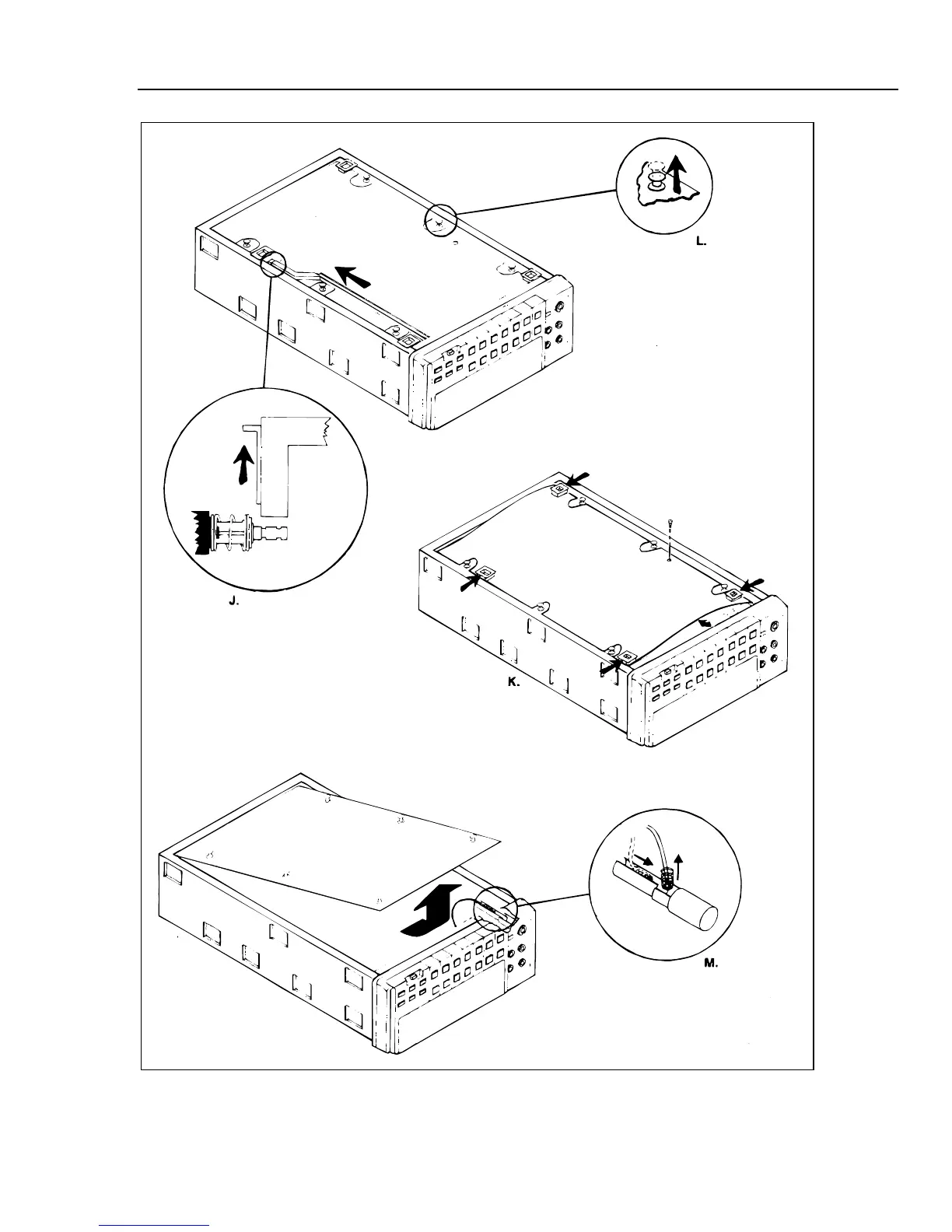 L.

J.

K.

M.