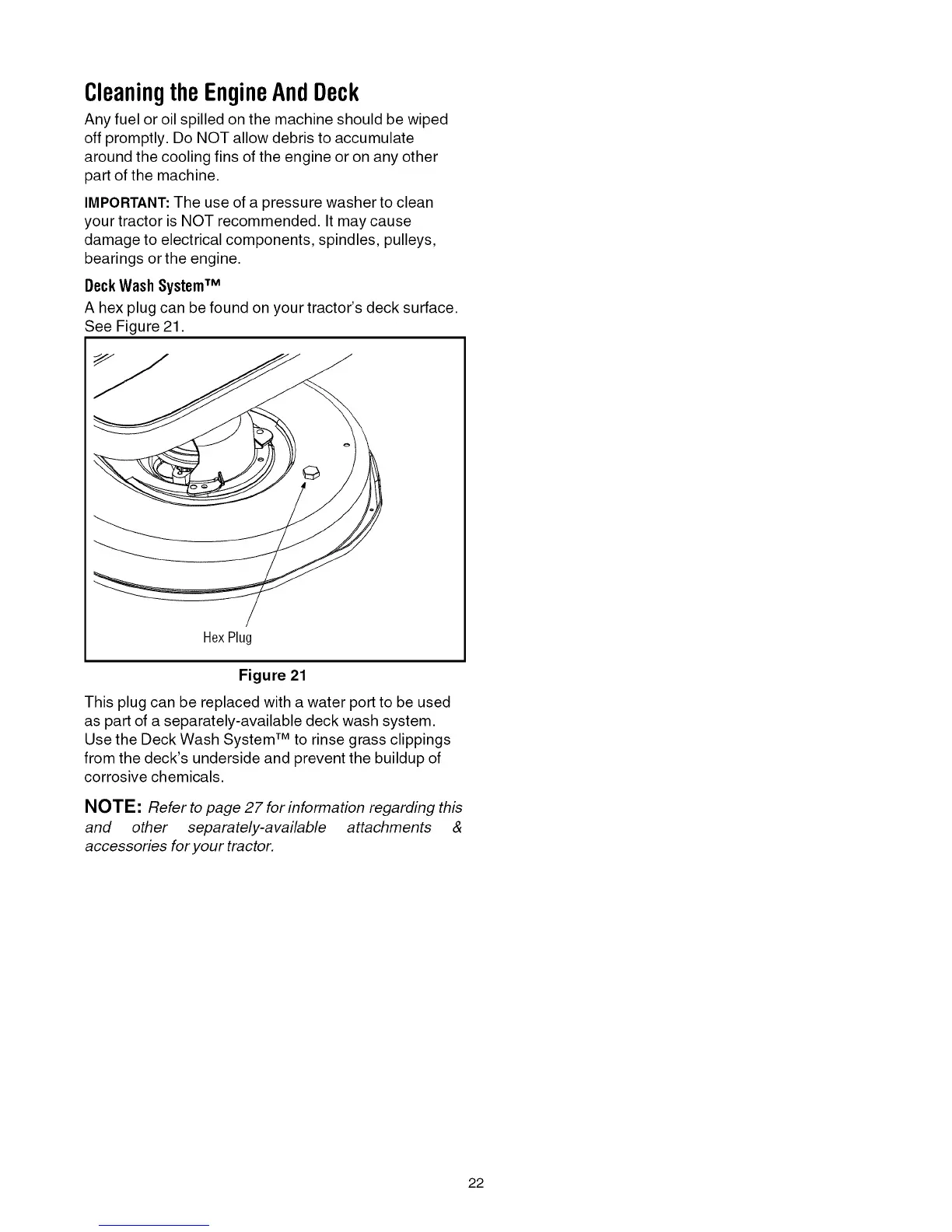 Cleaning the Engine And Deck

Any fuel or oil spilled on the machine should be wiped off promptly. Do NOT allow debris to accumulate around the cooling fins of the engine or on any other part of the machine.

IMPORTANT: The use of a pressure washer to clean your tractor is NOT recommended. It may cause damage to electrical components, spindles, pulleys, bearings or the engine.

Deck Wash System™

A hex plug can be found on your tractor's deck surface. See Figure 21.

Hex Plug

Figure 21

This plug can be replaced with a water port to be used as part of a separately-available deck wash system. Use the Deck Wash System™ to rinse grass clippings from the deck's underside and prevent the buildup of corrosive chemicals.

NOTE: Refer to page 27 for information regarding this and other separately-available attachments & accessories for your tractor.

22