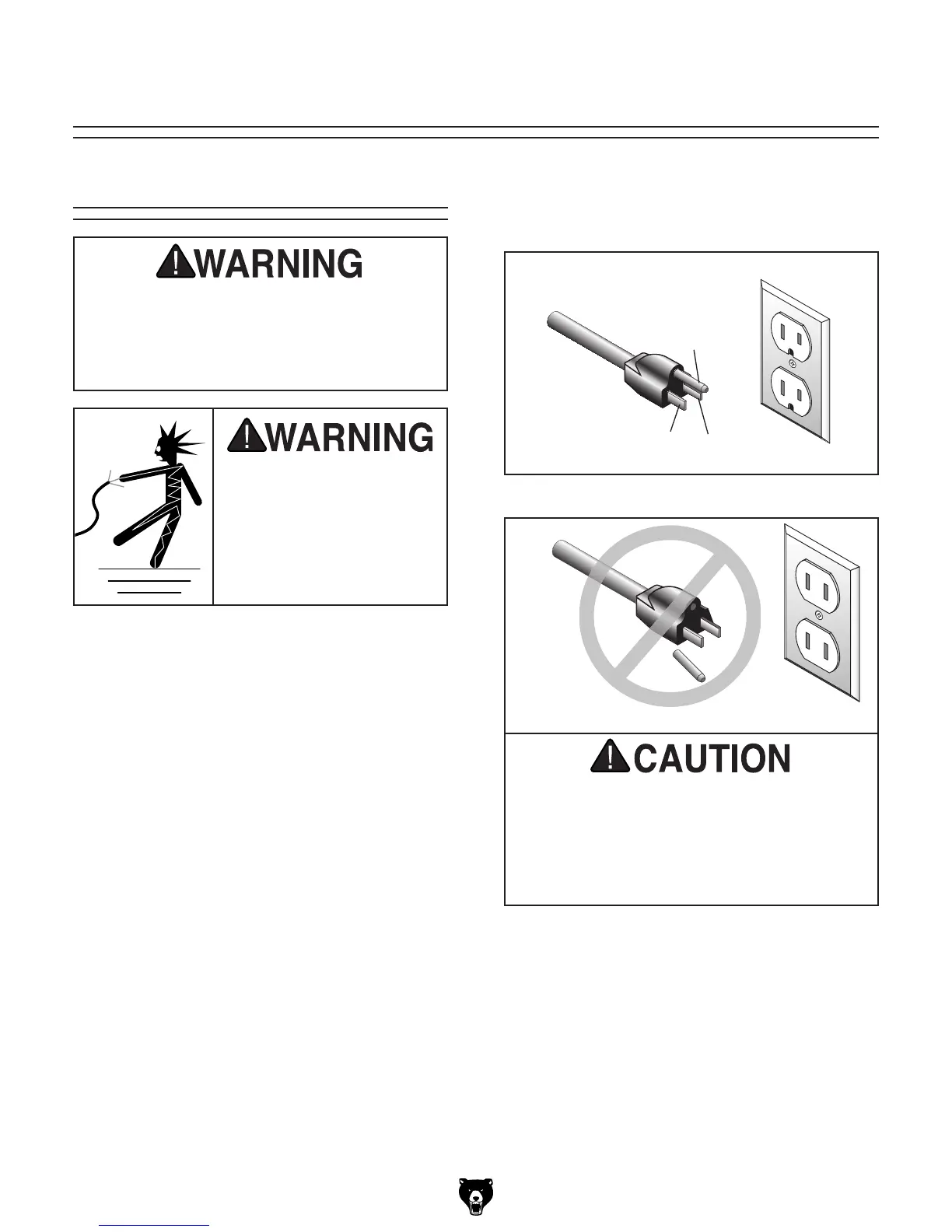 WARNING

WARNING

CAUTION