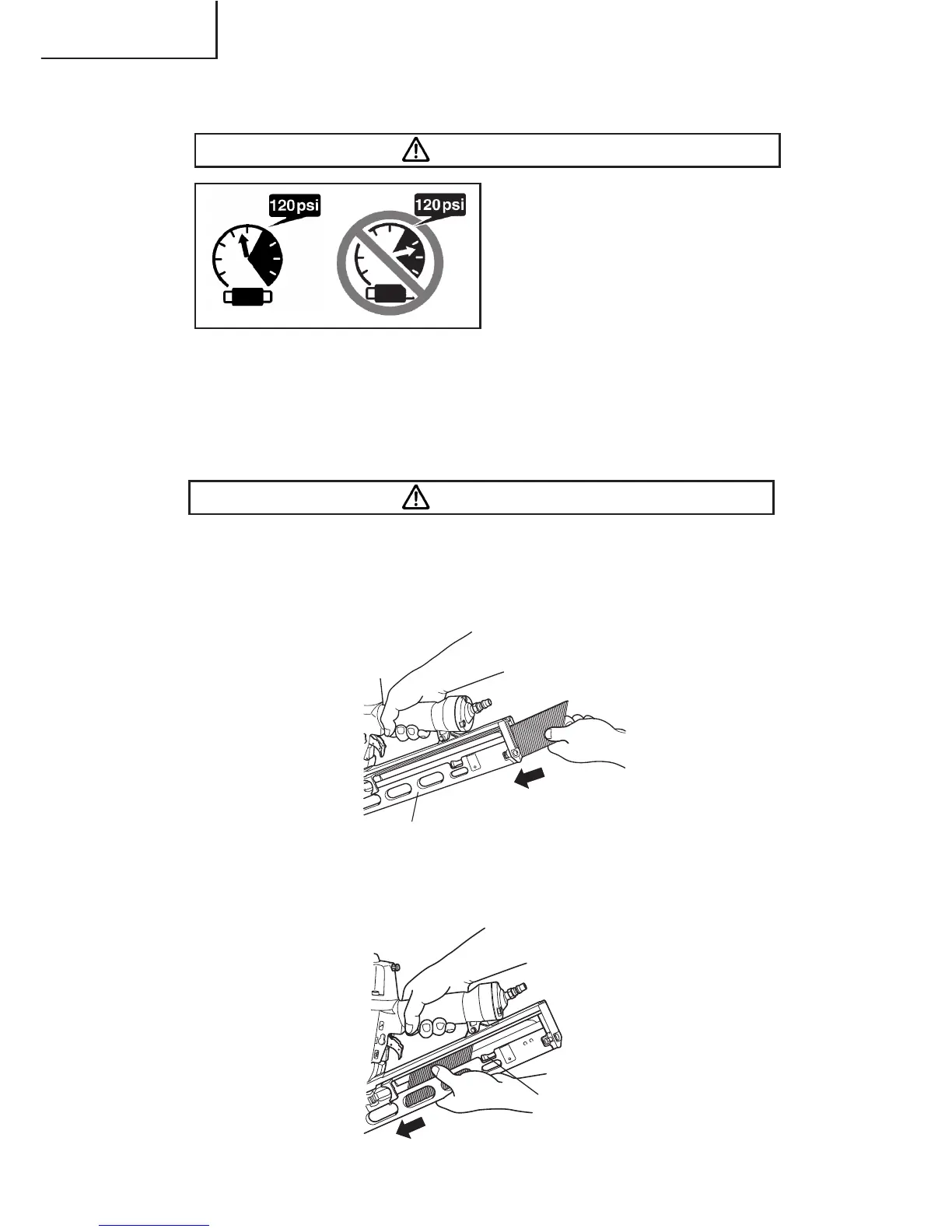 120psi

120psi