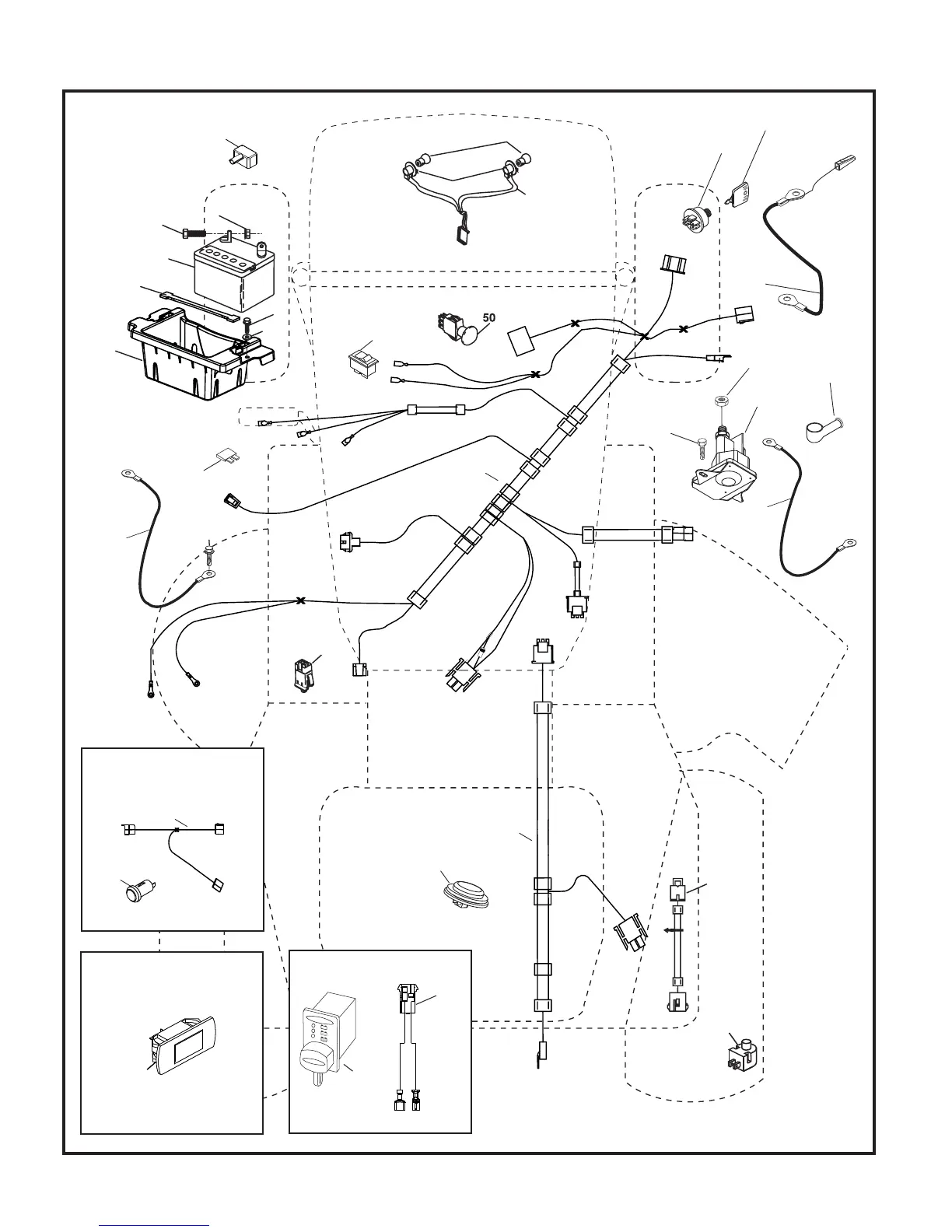 50