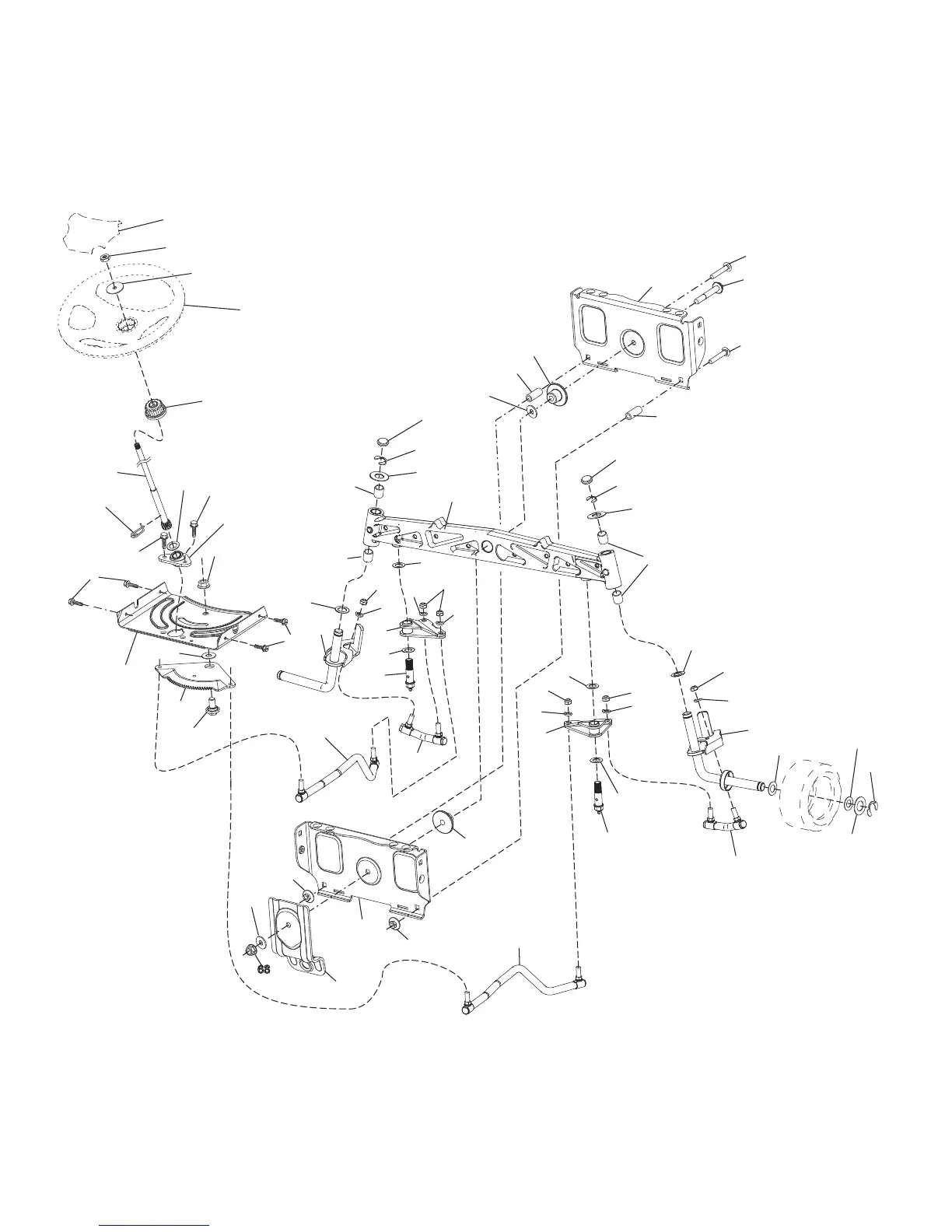 68