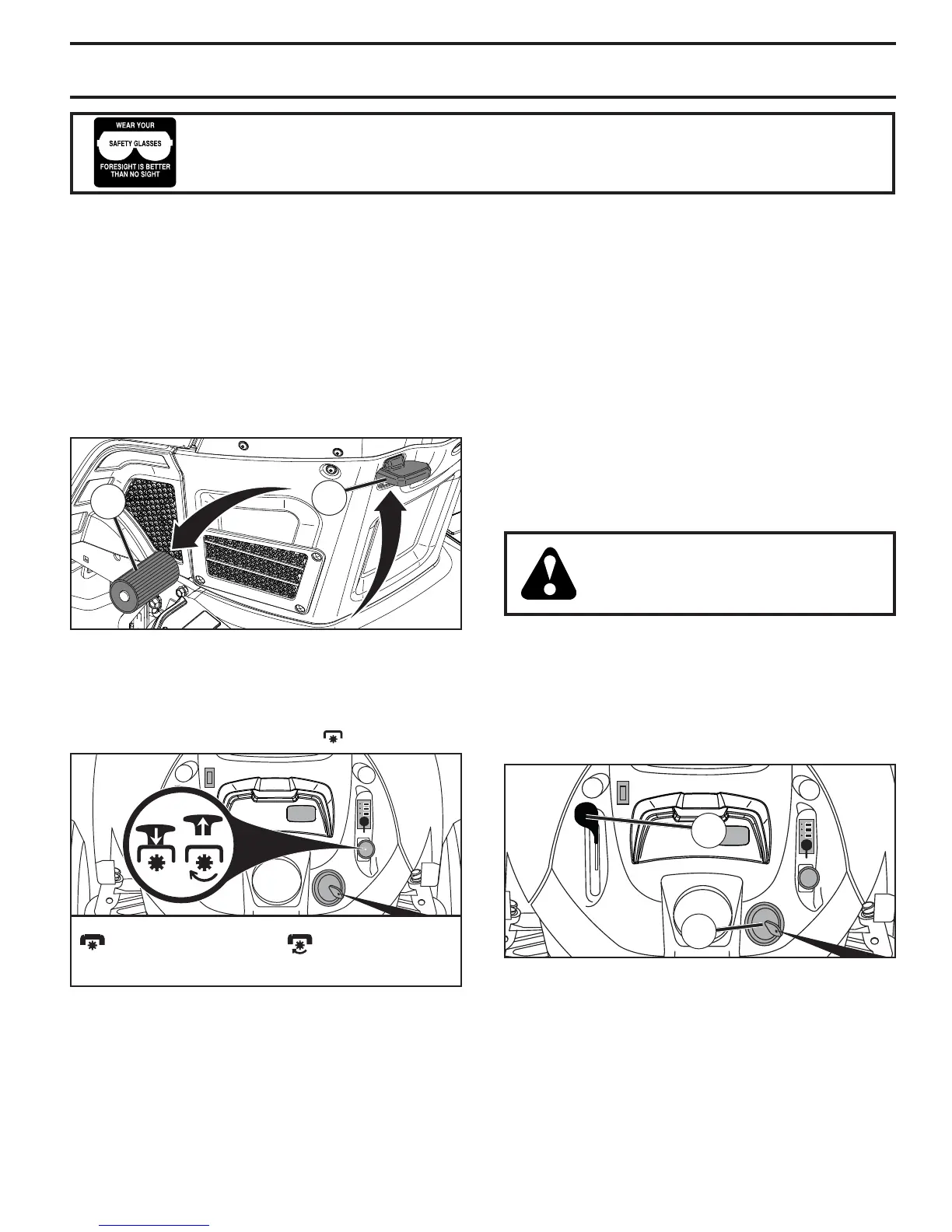 WEAR YOUR
SAFETY GLASSES
FORESIGHT IS BETTER THAN NO SIGHT