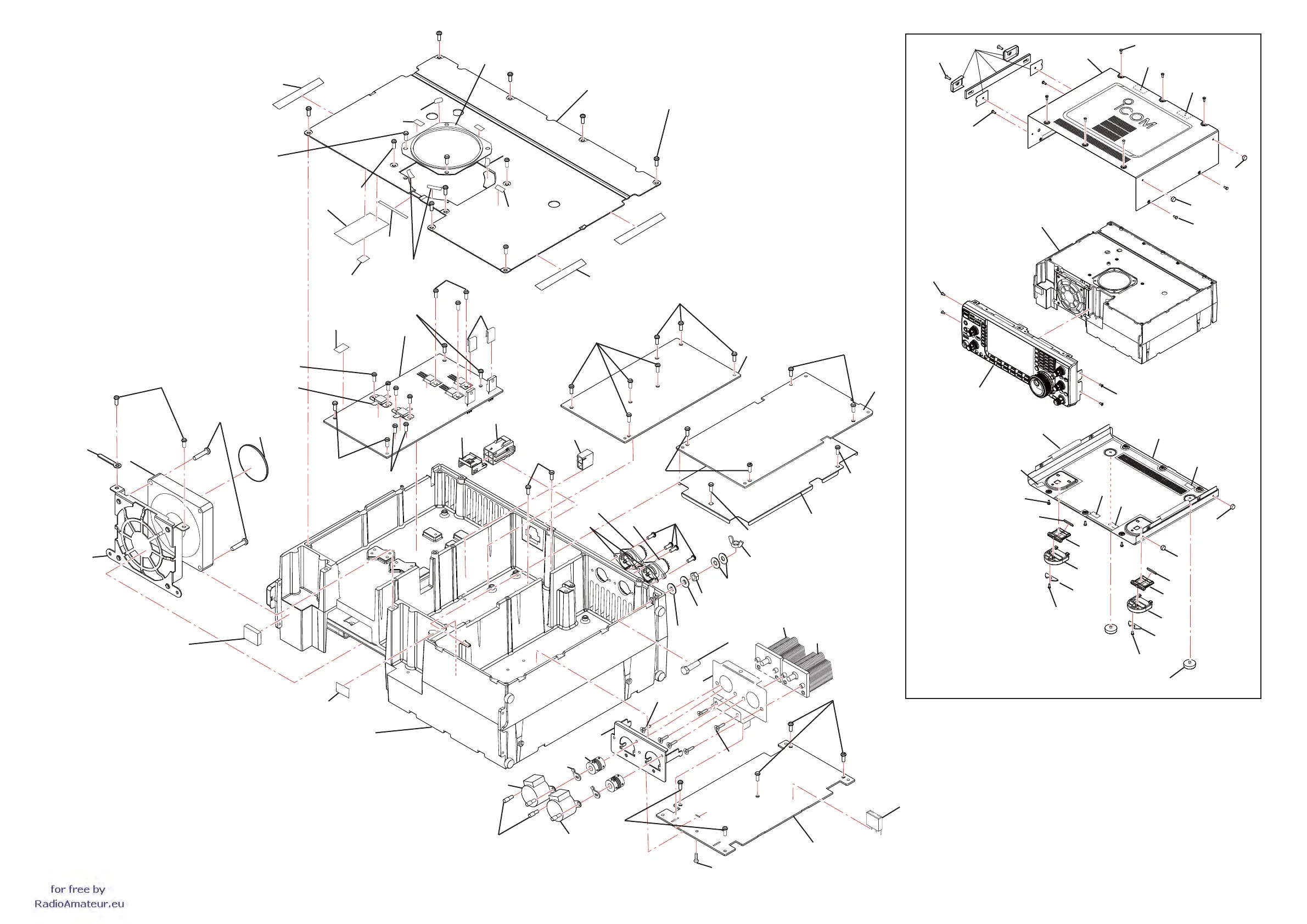 ICOM

for free by
RadioAmateur.eu