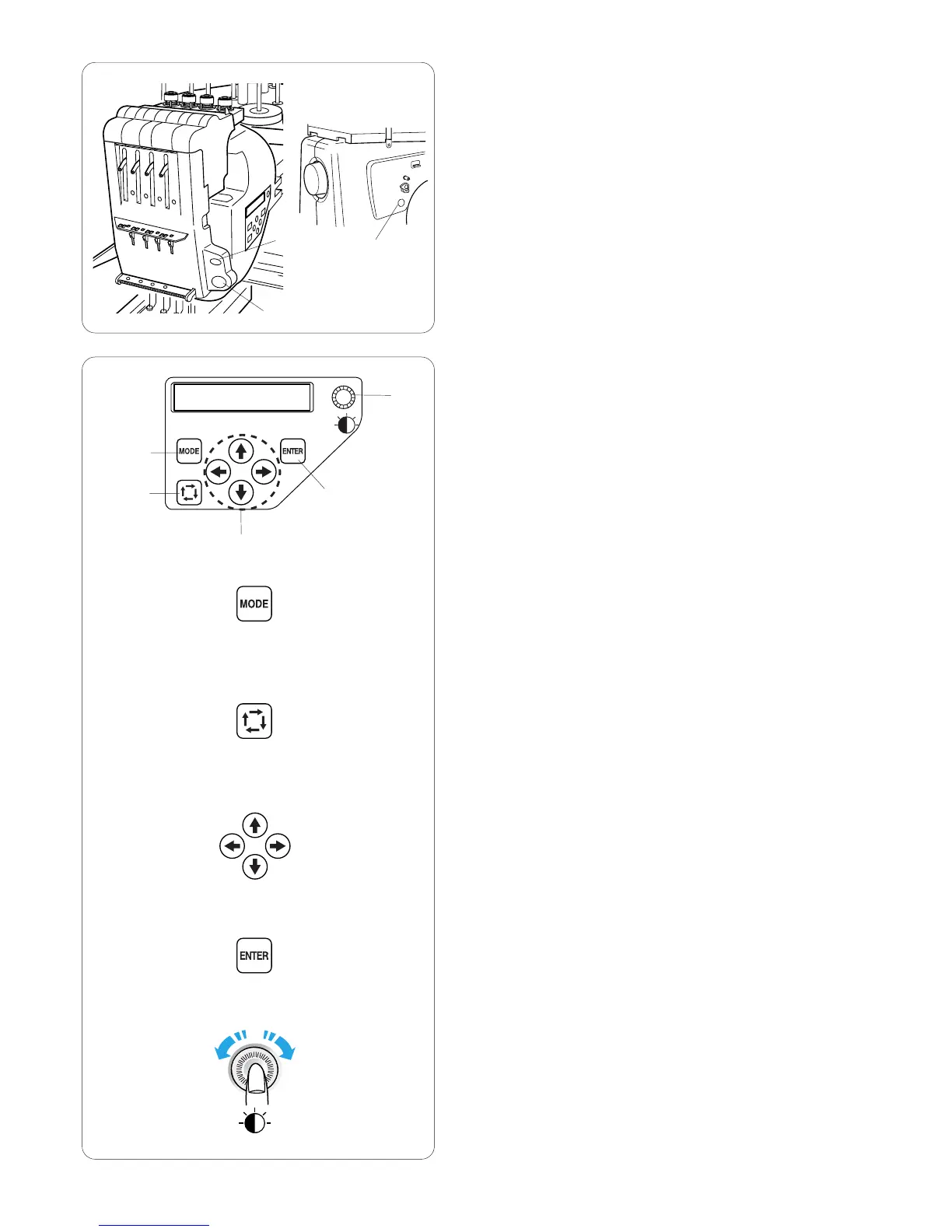 MODE

ENTER

MODE

ENTER