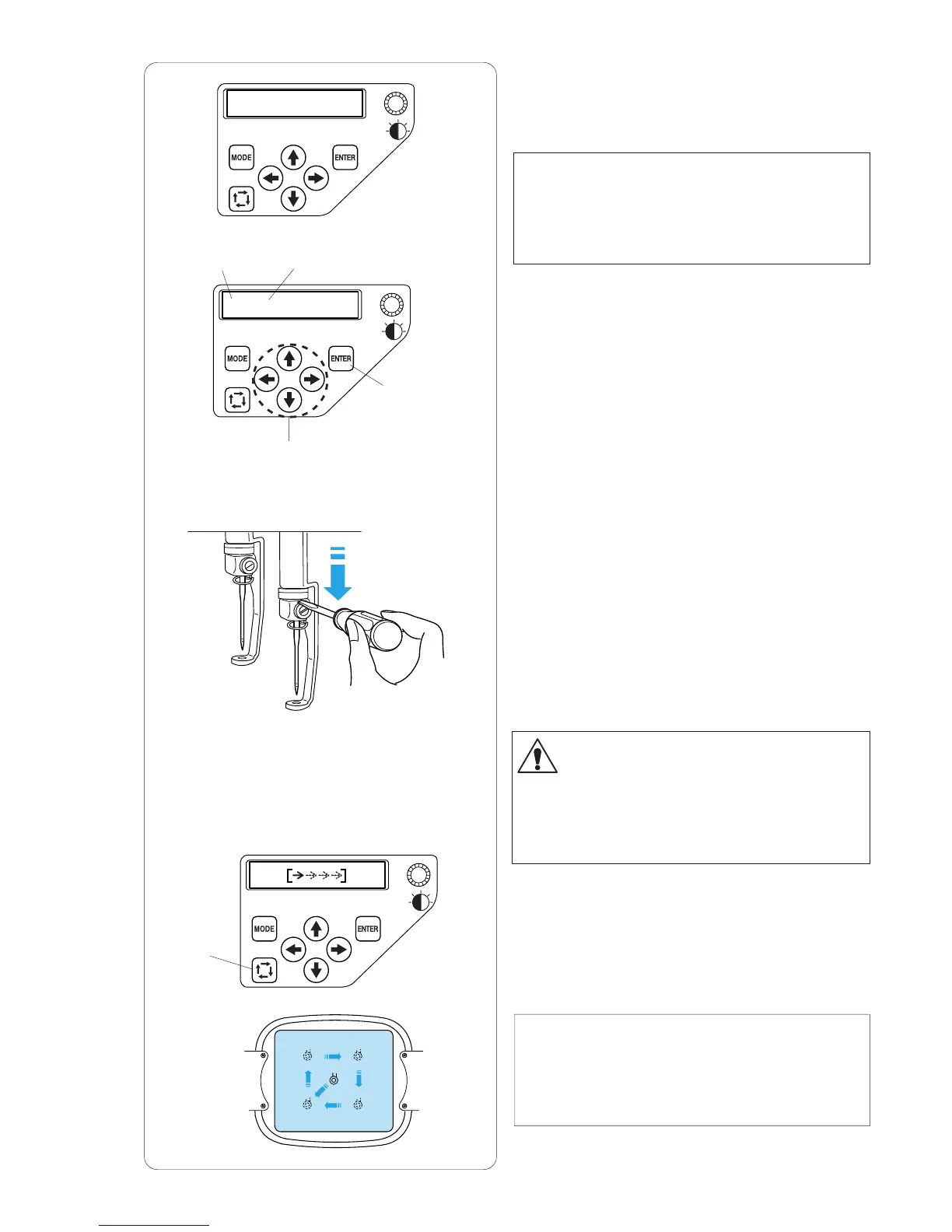 MODE
ENTER

MODE
ENTER

MODE
ENTER