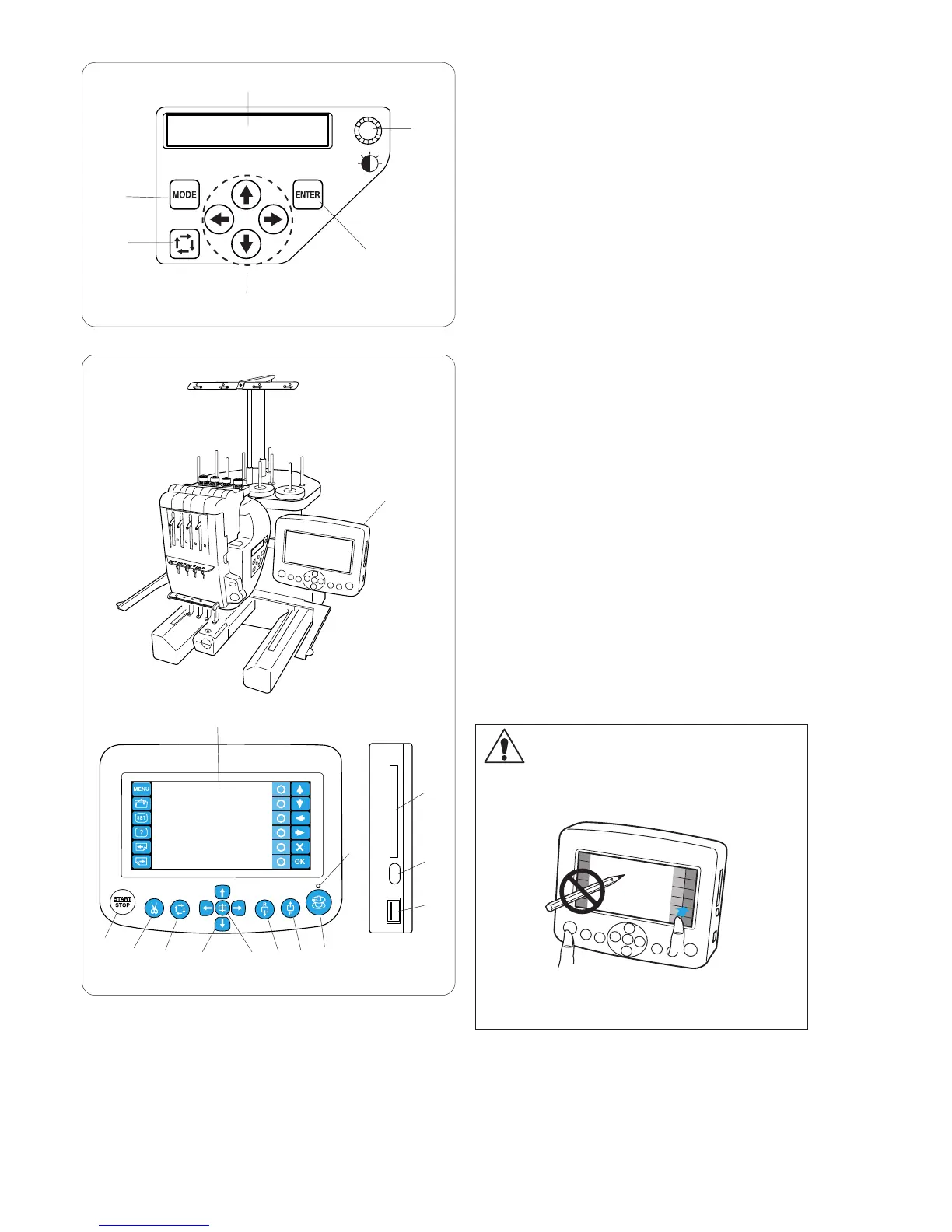 MODE

ENTER

MENU

SET

?

OK

START
STOP