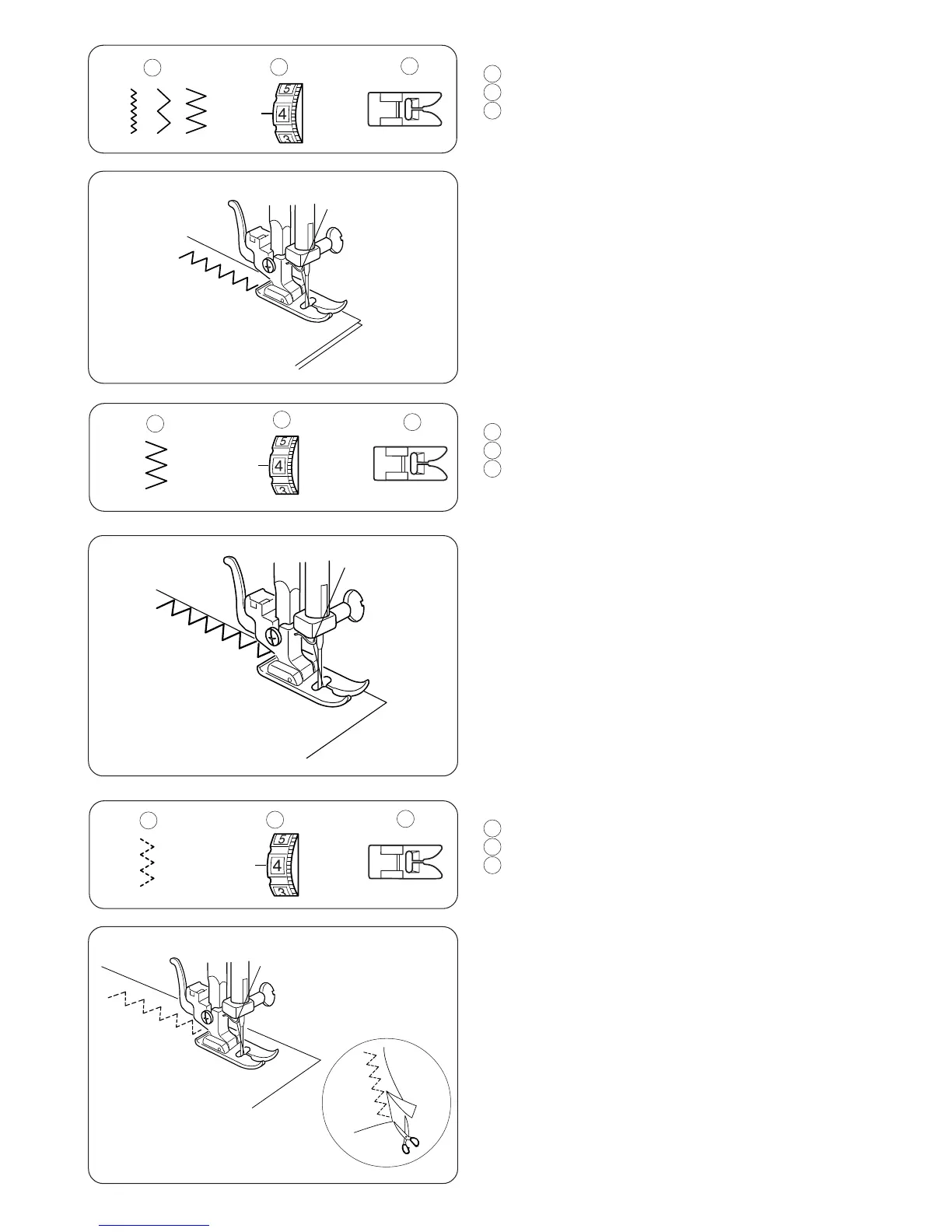 5
4
3

5
4
3

5
4
3