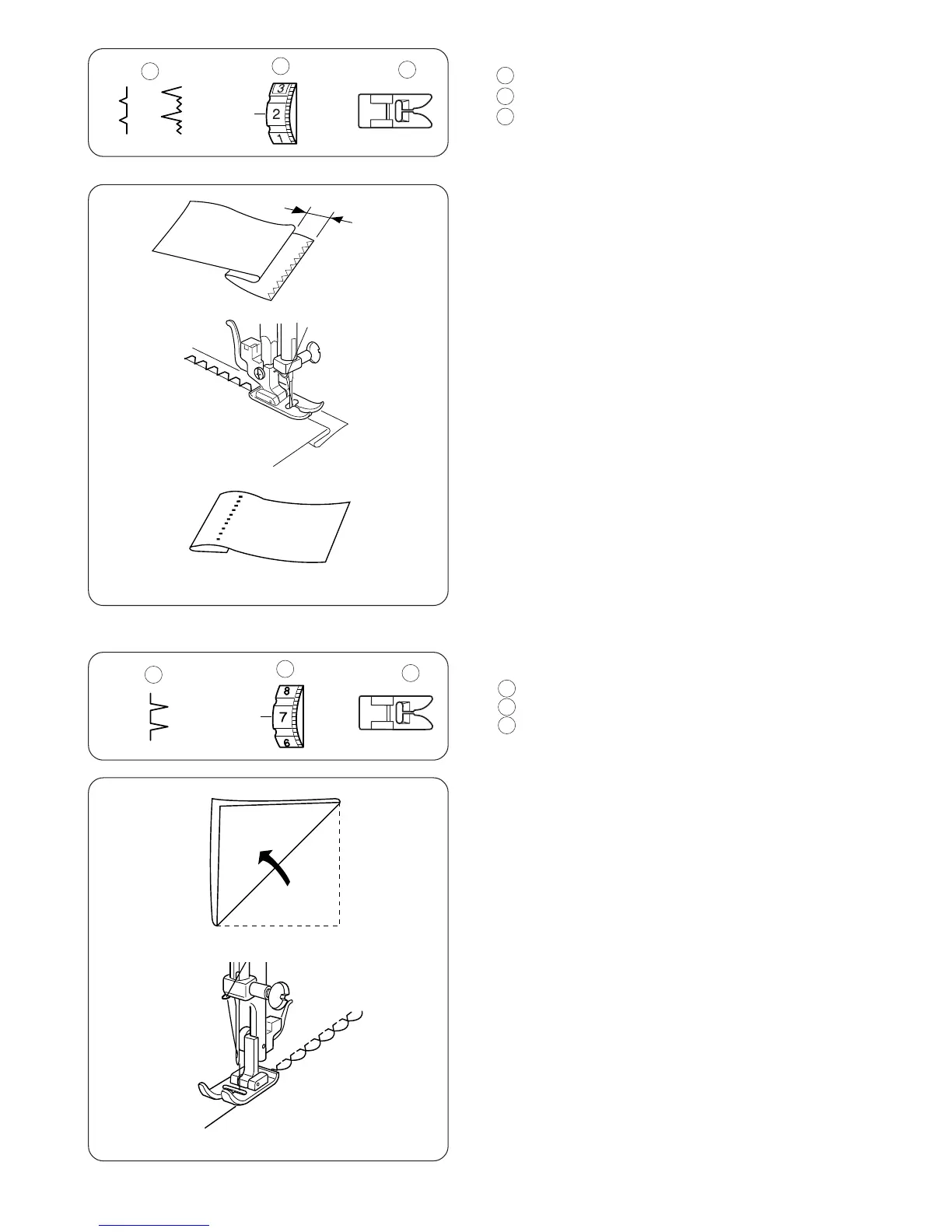 3
2
1

8
7
6