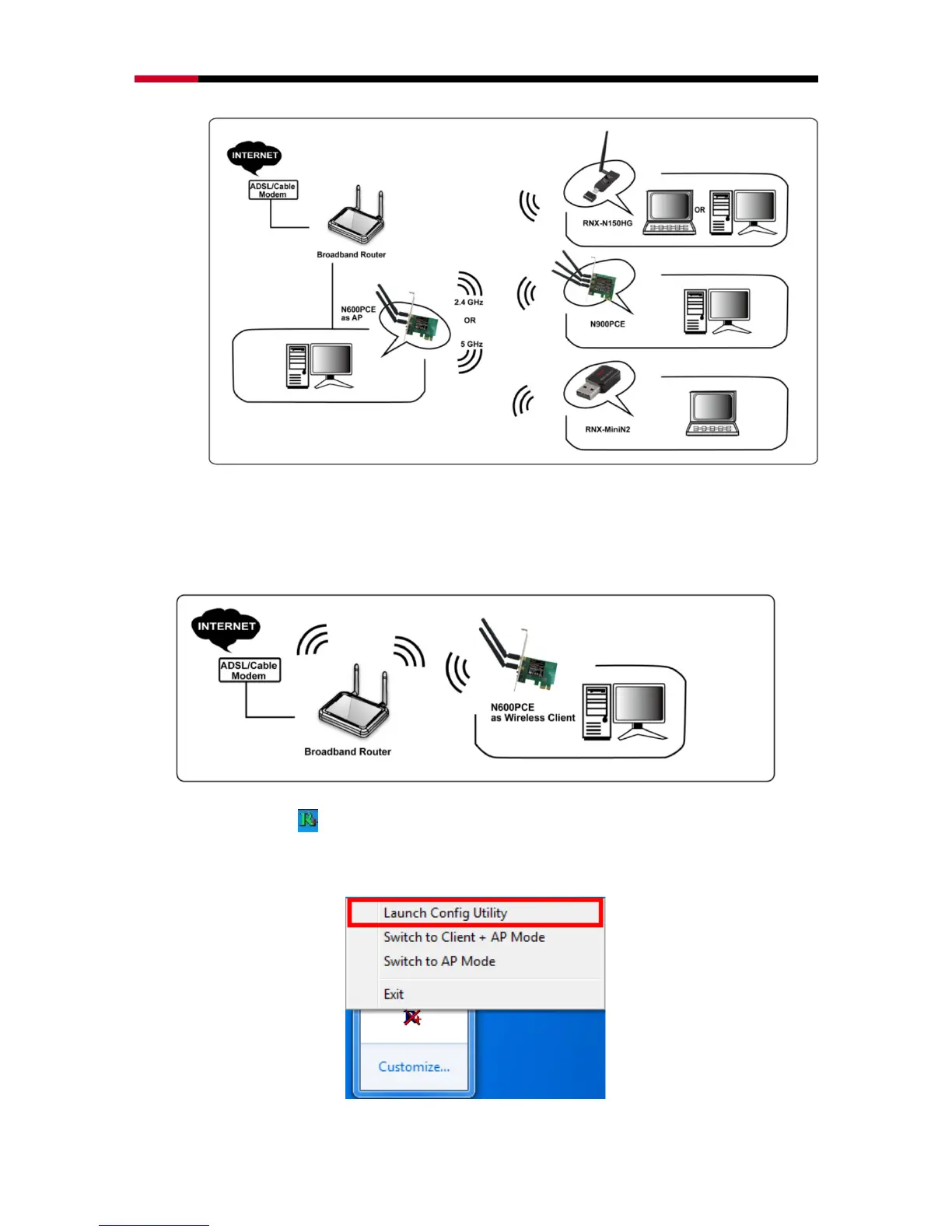 INTERNET

ADSL/Cable Modem

Broadband Router

N600PCE as AP

2.4 GHz

OR

5 GHz

RNX-N150HG

OR

N900PCE

RNX-MiniN2

INTERNET

ADSL/Cable Modem

Broadband Router

N600PCE as Wireless Client

Launch Config Utility
Switch to Client + AP Mode
Switch to AP Mode
Exit

Customize...