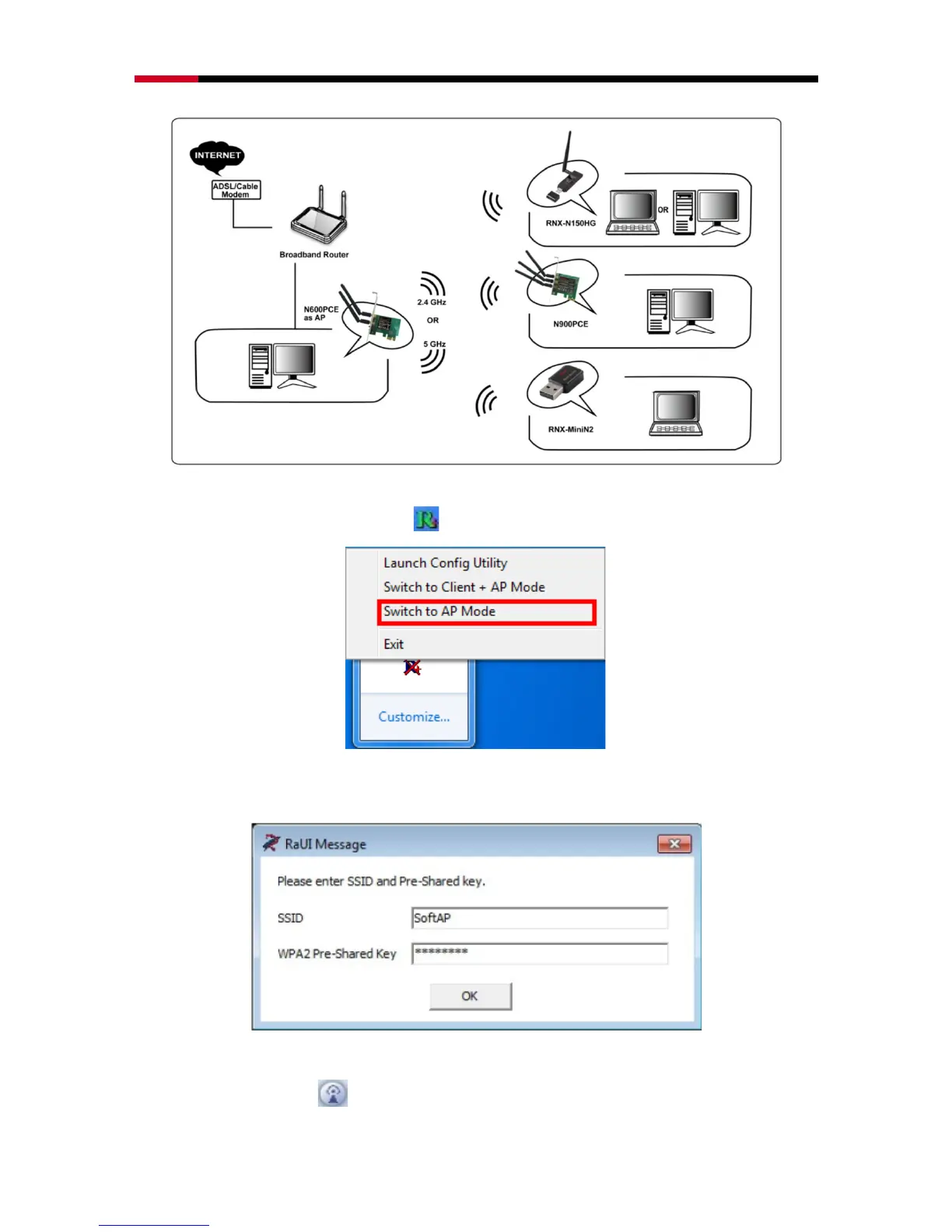 INTERNET

ADSL/Cable Modem

Broadband Router

N600PCE as AP

2.4 GHz

OR

5 GHz

RNX-N150HG

OR

N900PCE

RNX-MiniN2

Launch Config Utility
Switch to Client + AP Mode
Switch to AP Mode
Exit

Customize...

RaUI Message

Please enter SSID and Pre-Shared key.

SSID SoftAP

WPA2 Pre-Shared Key *********

OK