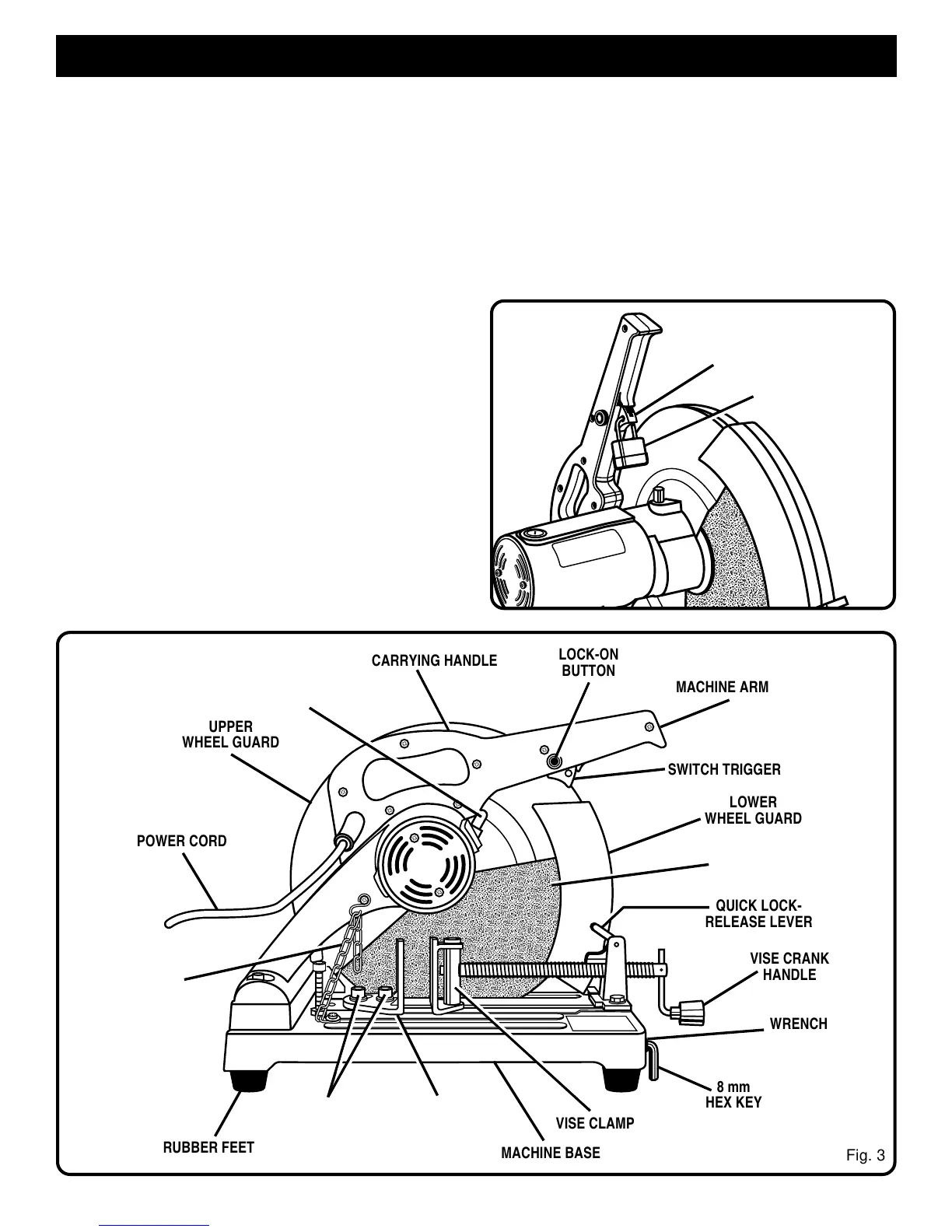 CARRYING HANDLE

LOCK-ON BUTTON

MACHINE ARM

UPPER WHEEL GUARD

SWITCH TRIGGER

LOWER WHEEL GUARD

POWER CORD

QUICK LOCK-RELEASE LEVER

VISE CRANK HANDLE

WRENCH

8 mm HEX KEY

VISE CLAMP

RUBBER FEET

MACHINE BASE

Fig. 3