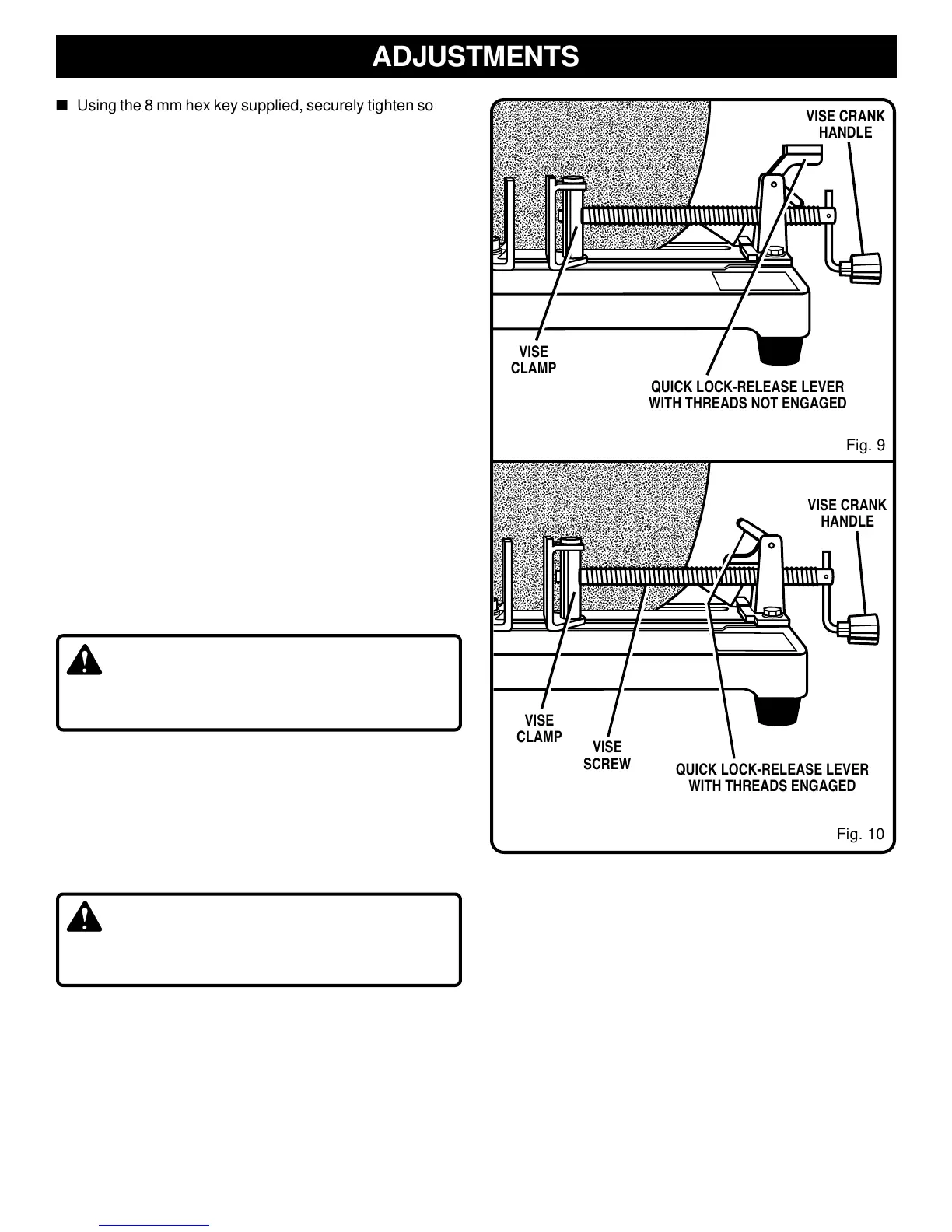 ADJUSTMENTS

■ Using the 8 mm hex key supplied, securely tighten so

VISE CRANK HANDLE

VISE CLAMP

QUICK LOCK-RELEASE LEVER WITH THREADS NOT ENGAGED

Fig. 9

VISE CRANK HANDLE

VISE CLAMP

VISE SCREW

QUICK LOCK-RELEASE LEVER WITH THREADS ENGAGED

Fig. 10