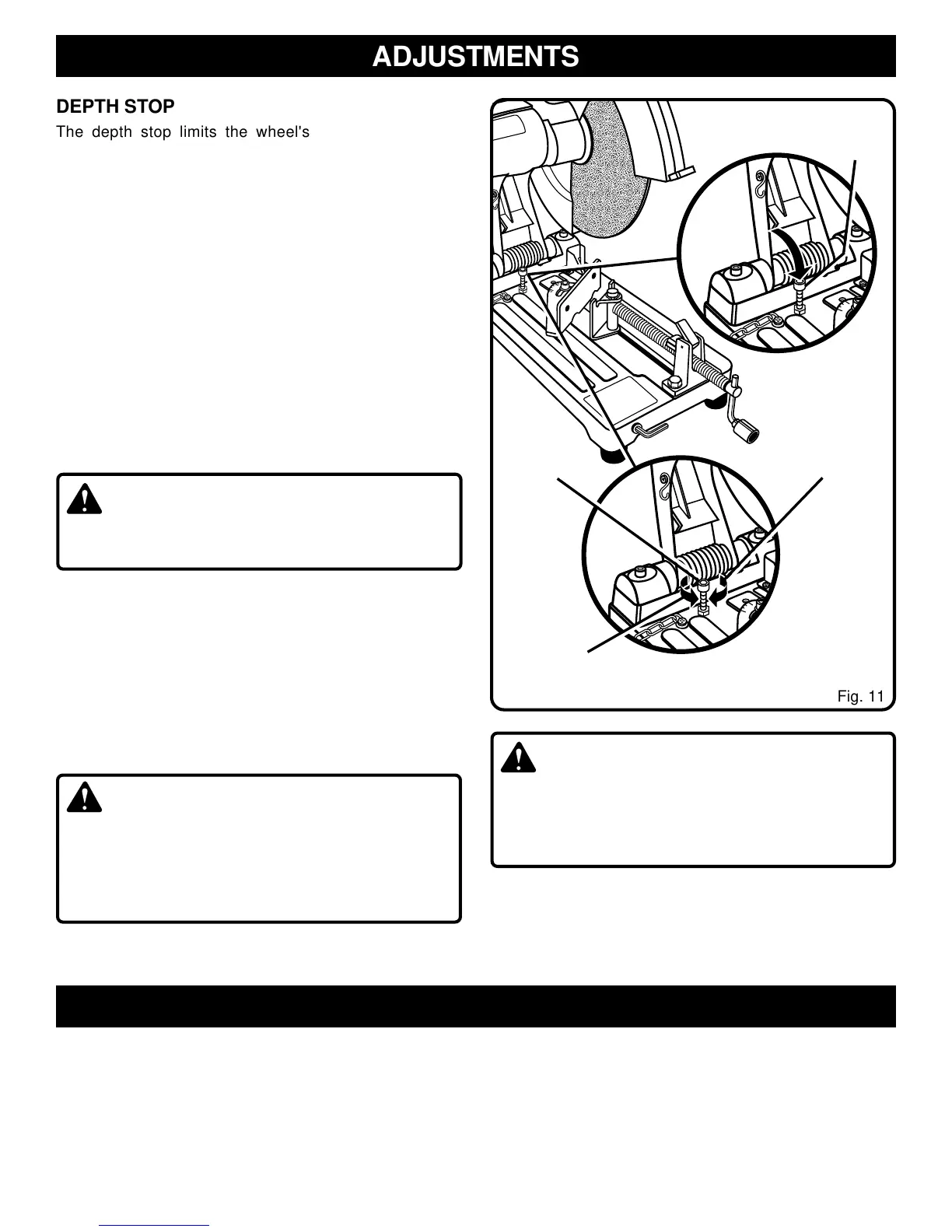 ADJUSTMENTS

DEPTH STOP

The depth stop limits the wheel's

Fig. 11