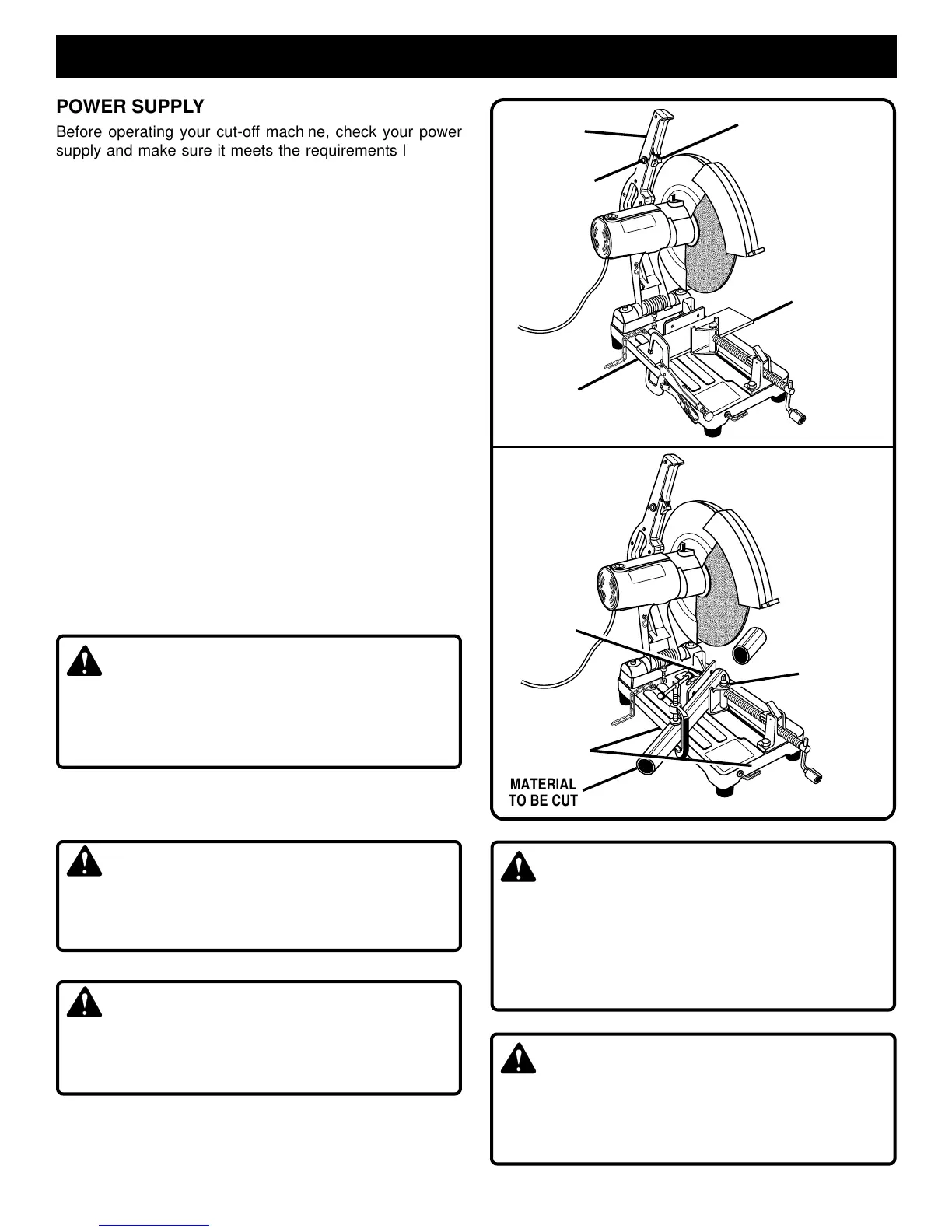 POWER SUPPLY

Before operating your cut-off mach ne, check your power supply and make sure it meets the requirements l

MATERIAL TO BE CUT