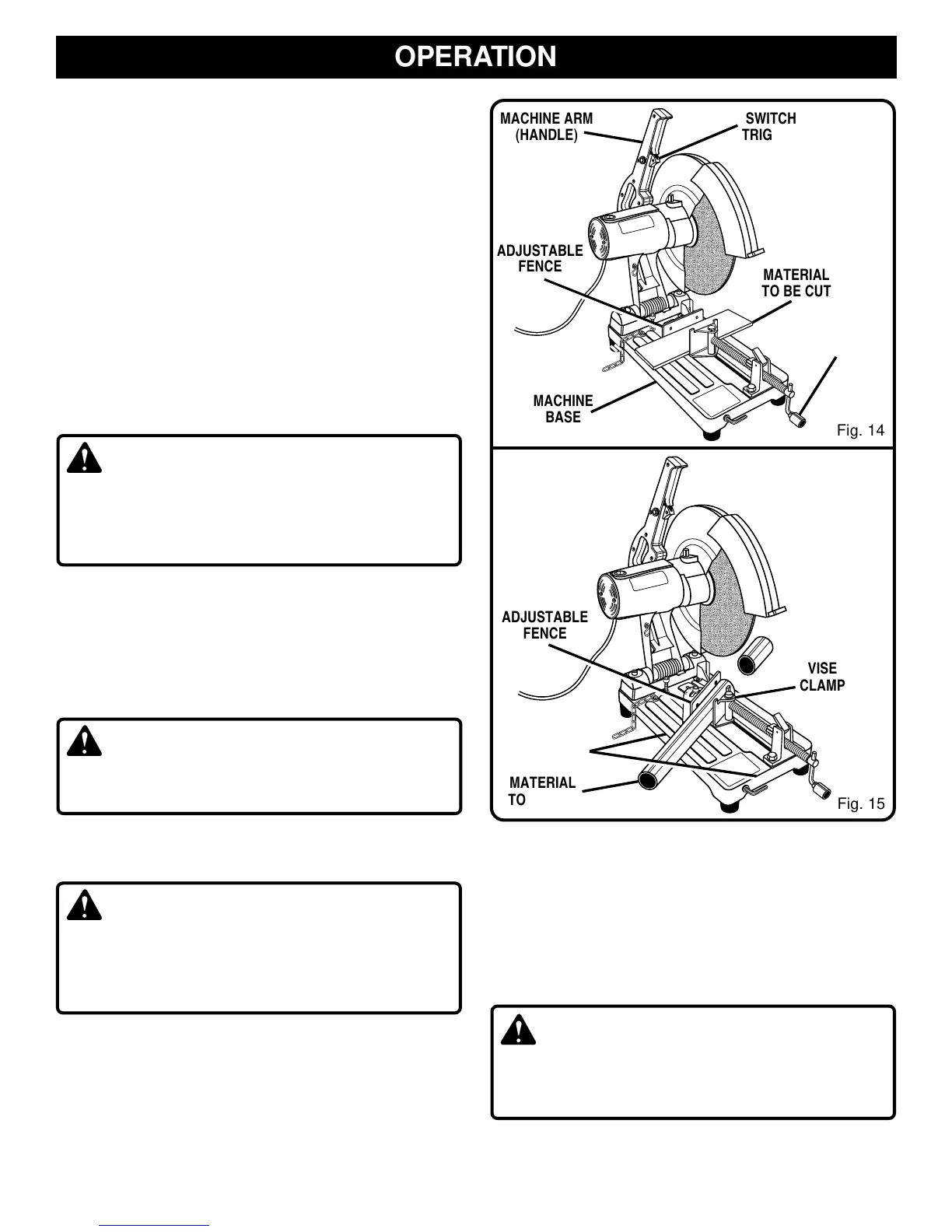 OPERATION

MACHINE ARM (HANDLE)

SWITCH TRIG

ADJUSTABLE FENCE

MATERIAL TO BE CUT

MACHINE BASE

Fig. 14

ADJUSTABLE FENCE

VISE CLAMP

MATERIAL TO

Fig. 15