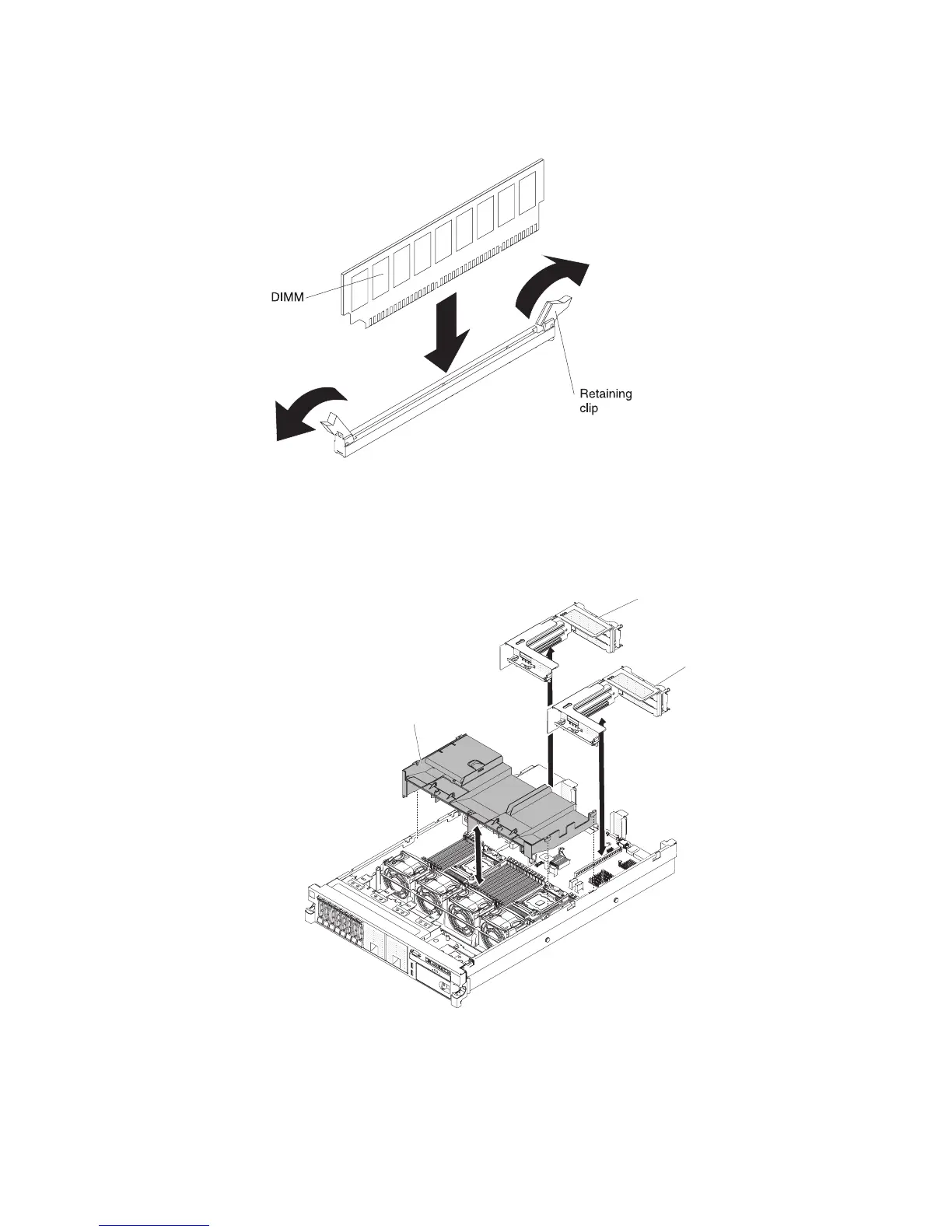 DIMM

Retaining clip