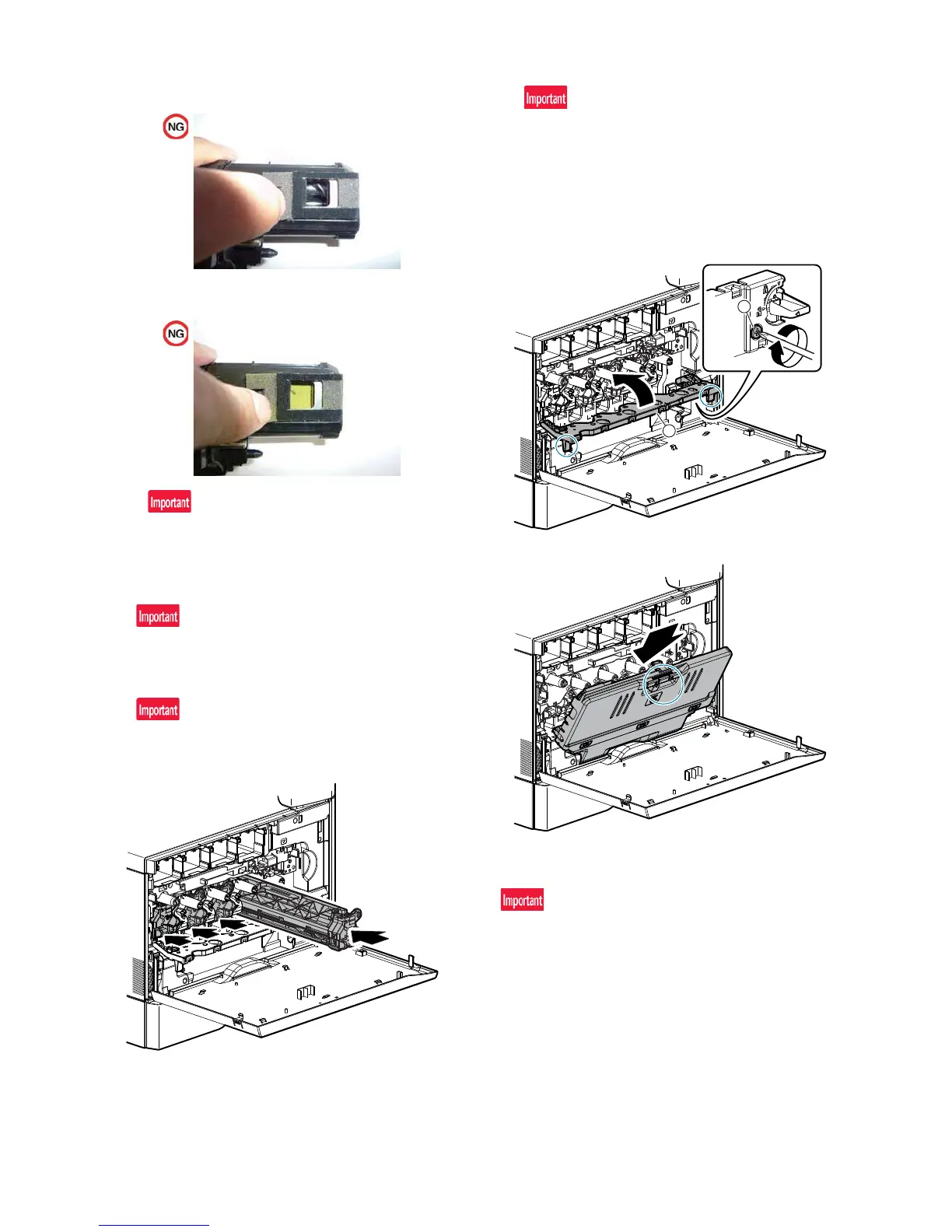 NG

NG

Important

Important

Important

Important

Important