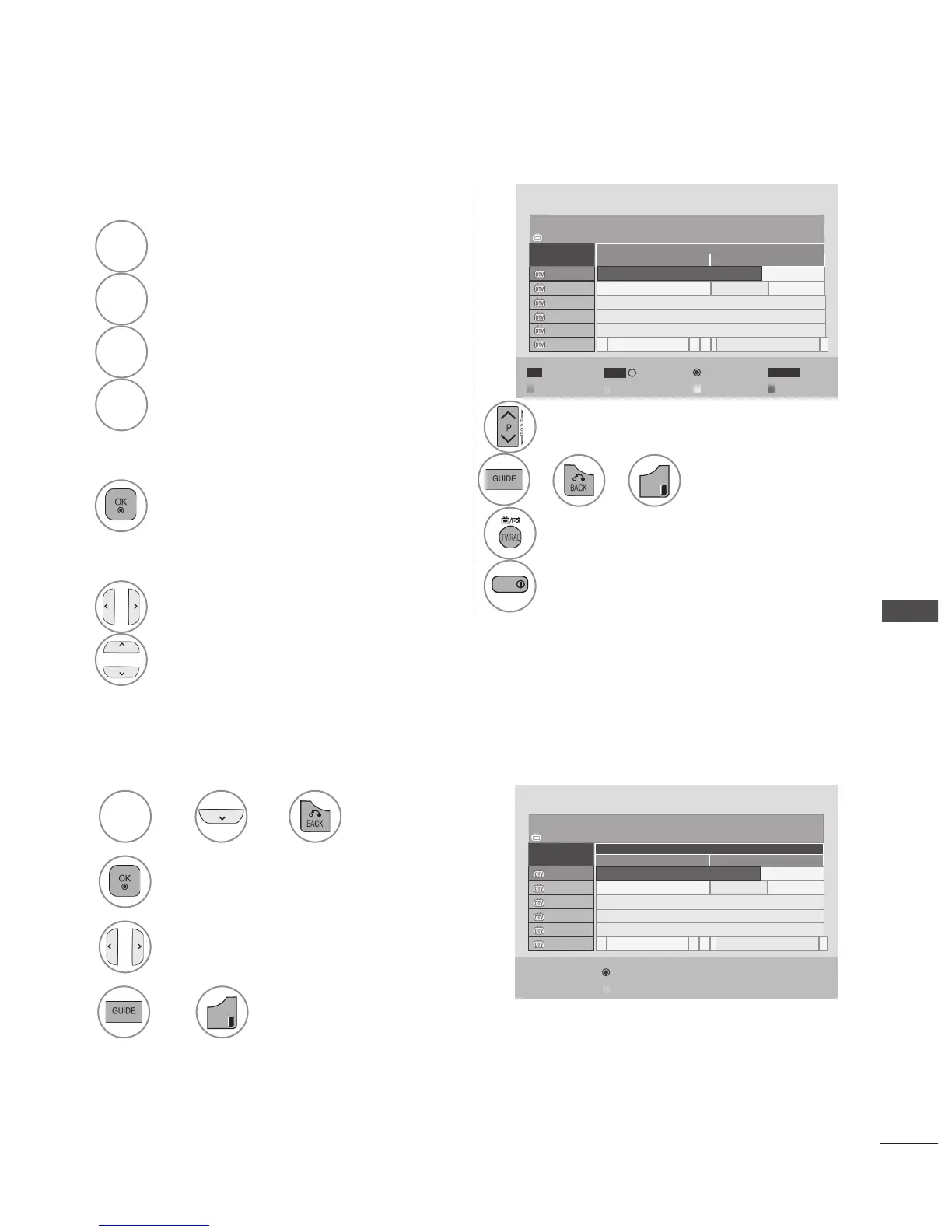 OK

P

GUIDE

BACK

TV/RAD

BACK

OK

GUIDE