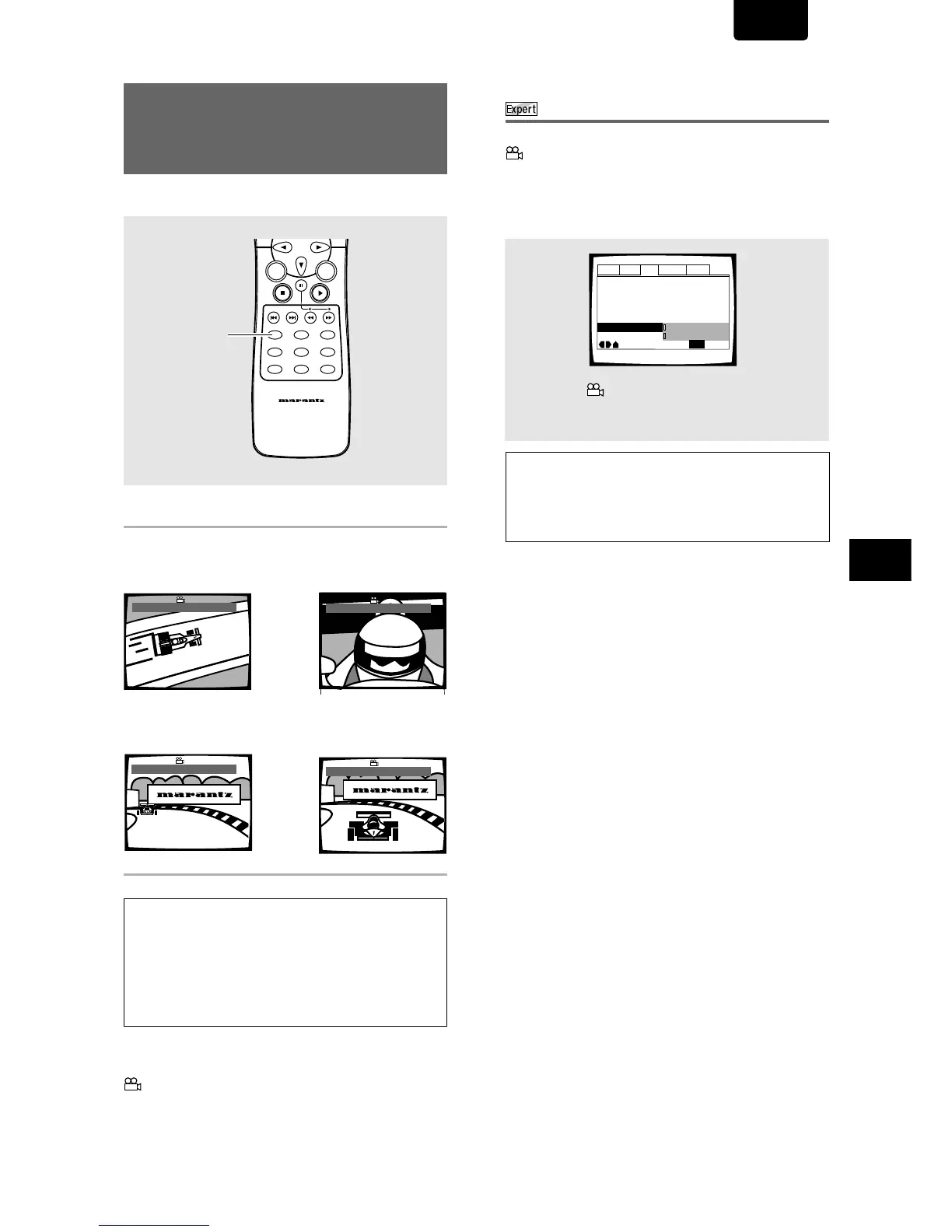 Expert

marantz

marantz

marantz