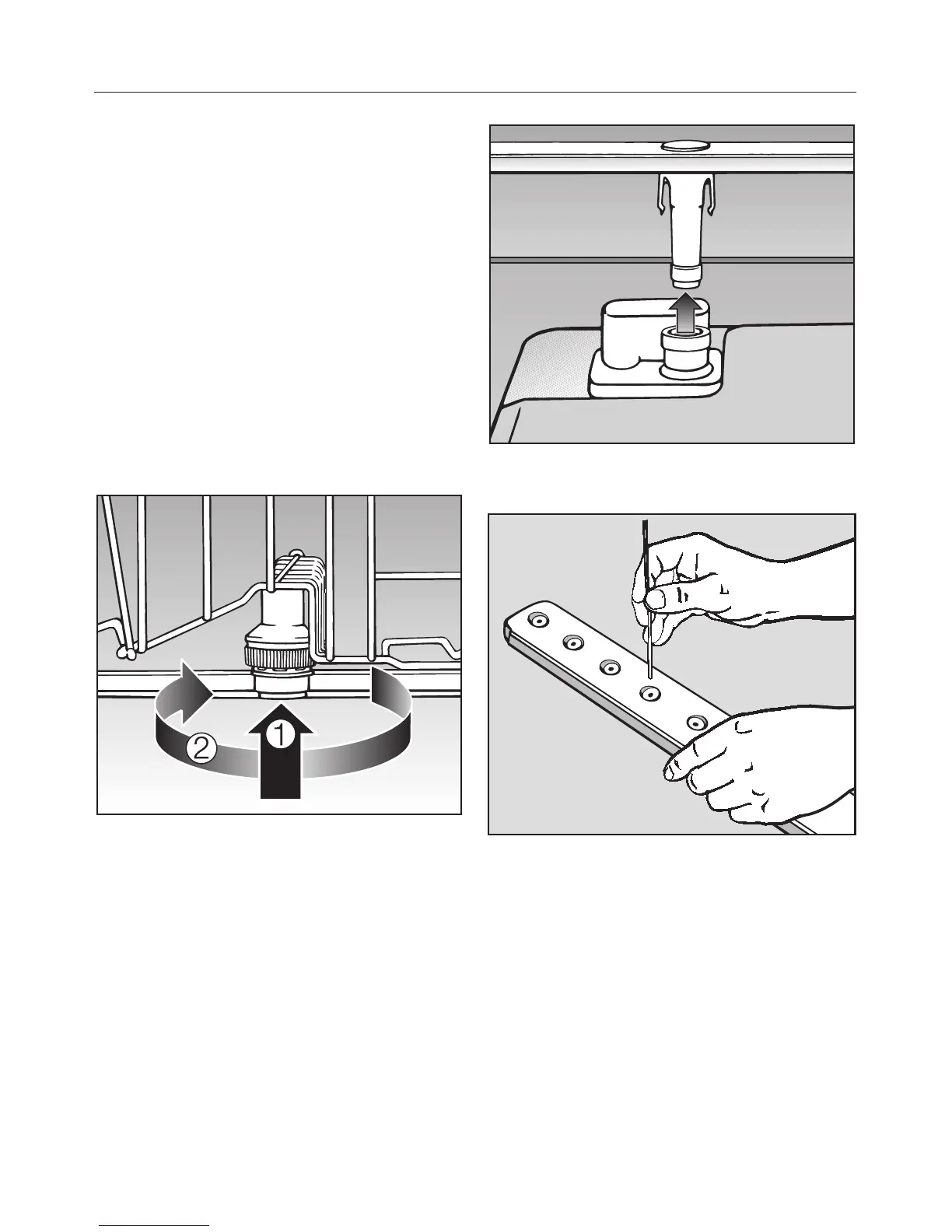 ②

①