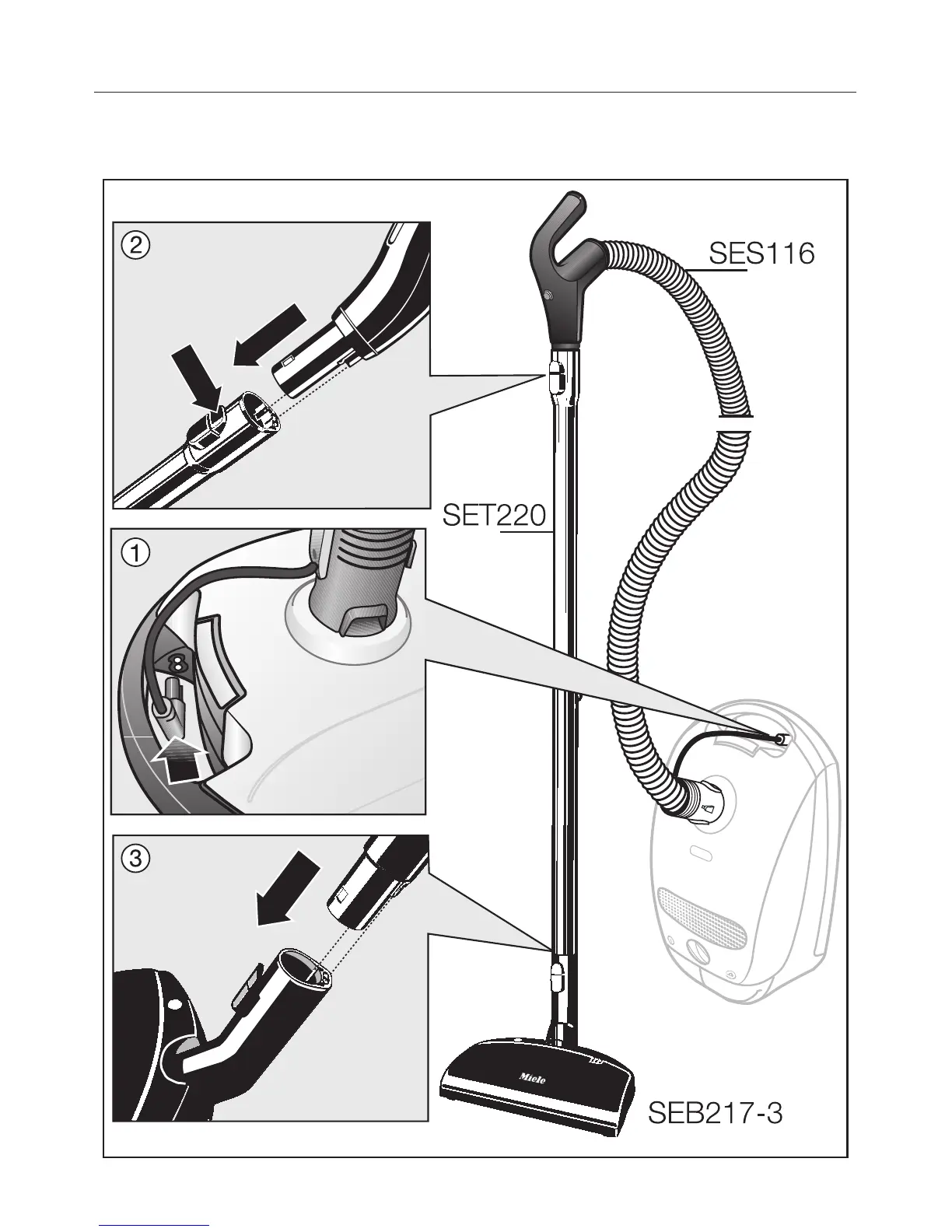 ②

SES116

SET220

①

③

Miele

SEB217-3