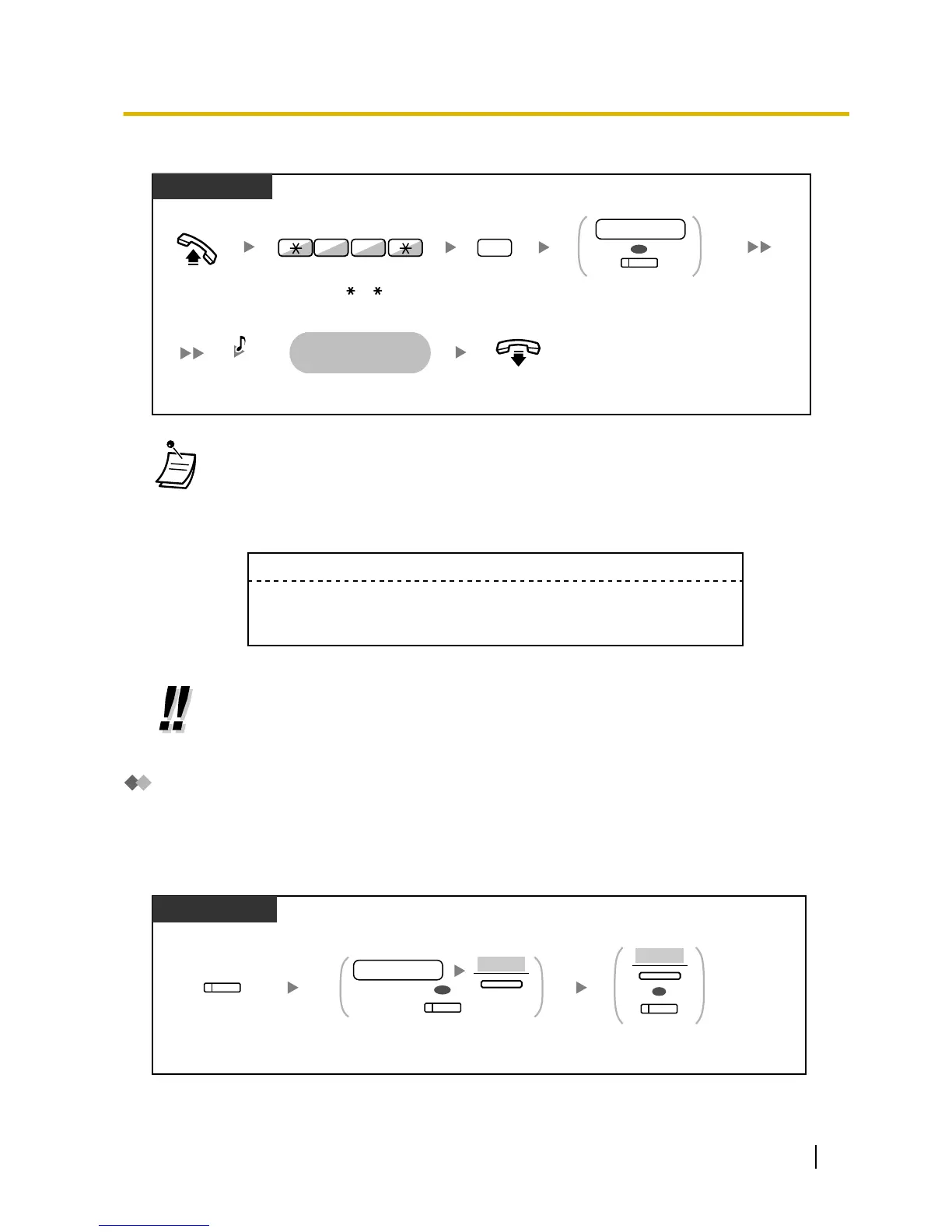 * *