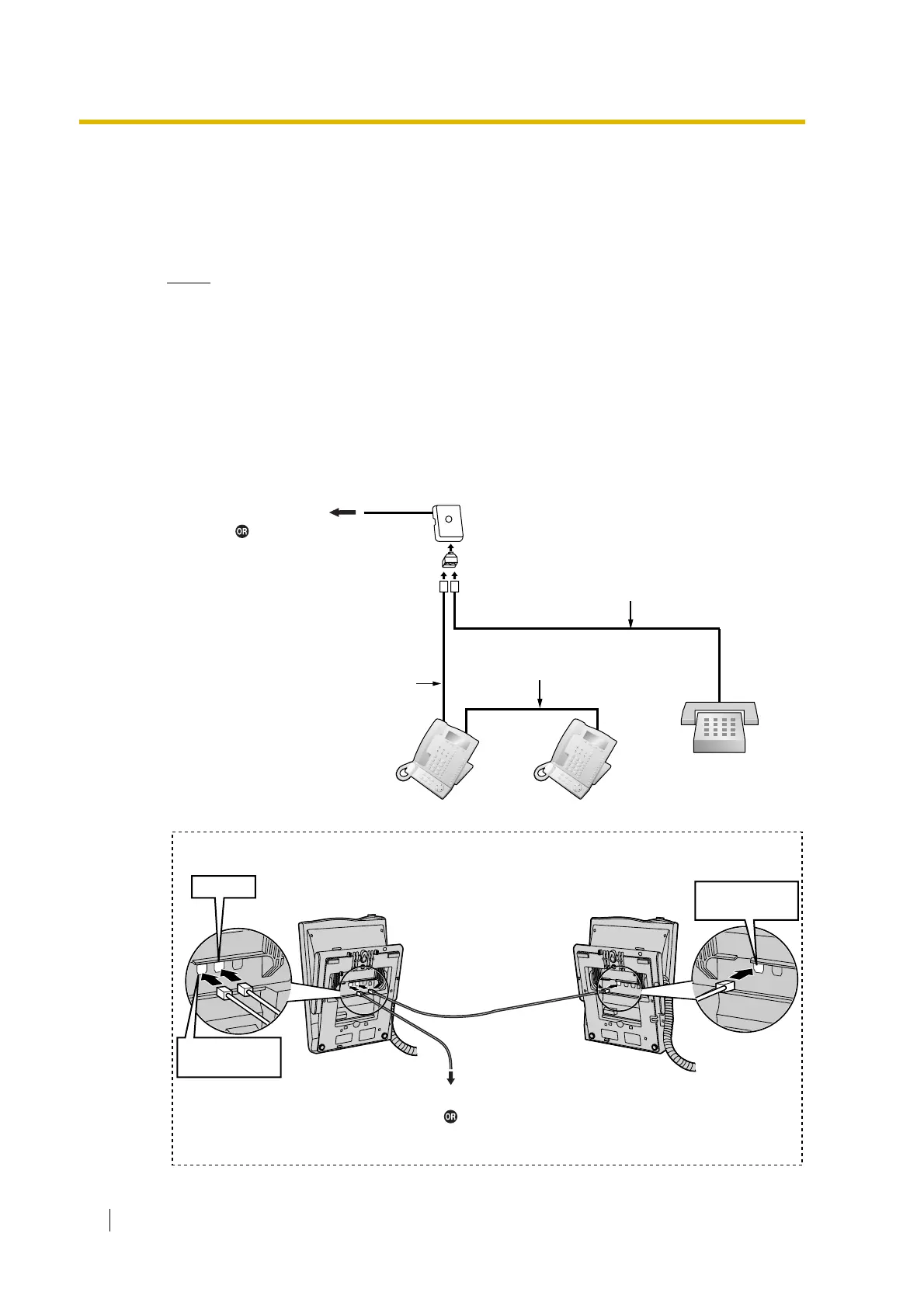 OR

OR