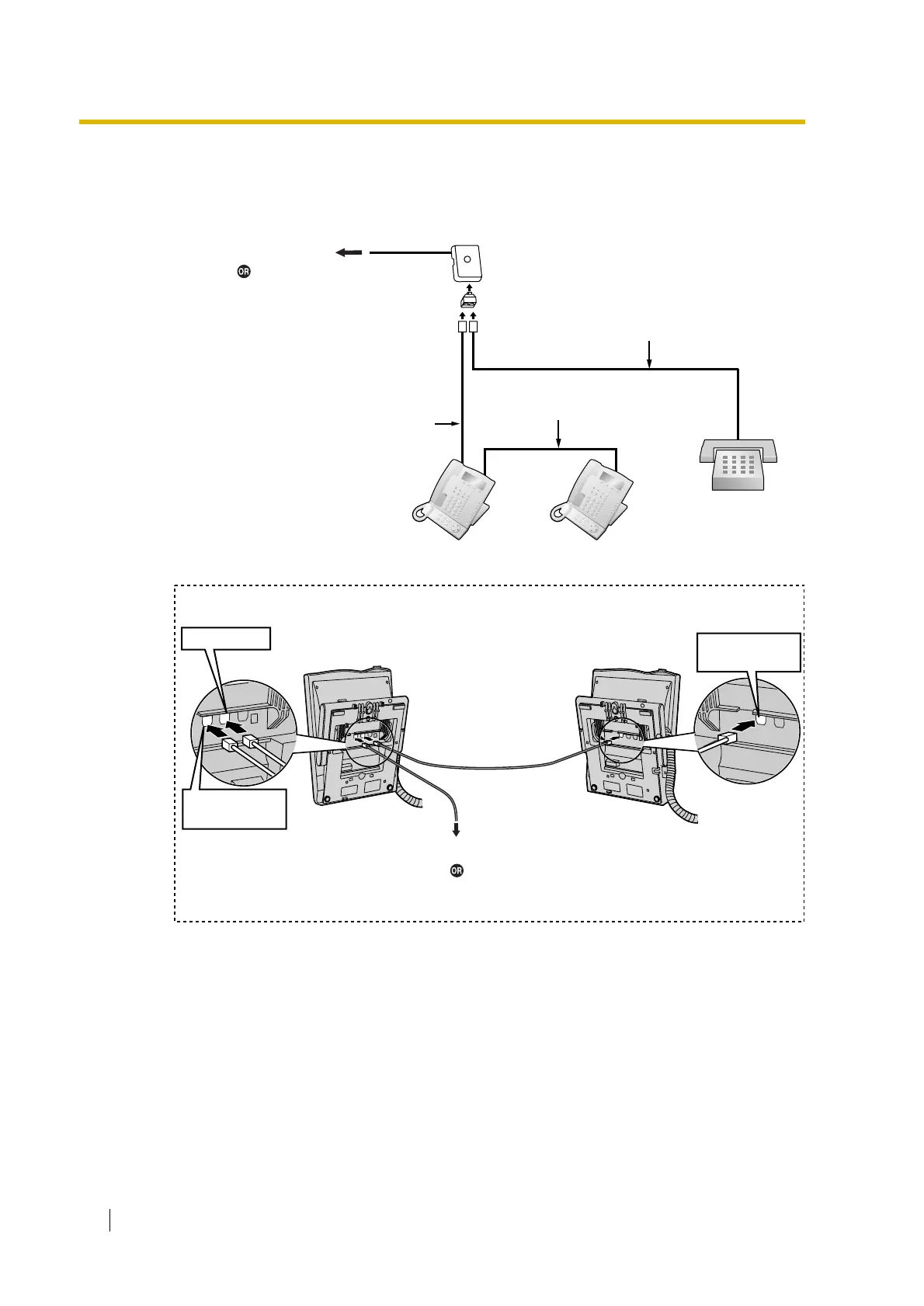 OR

OR