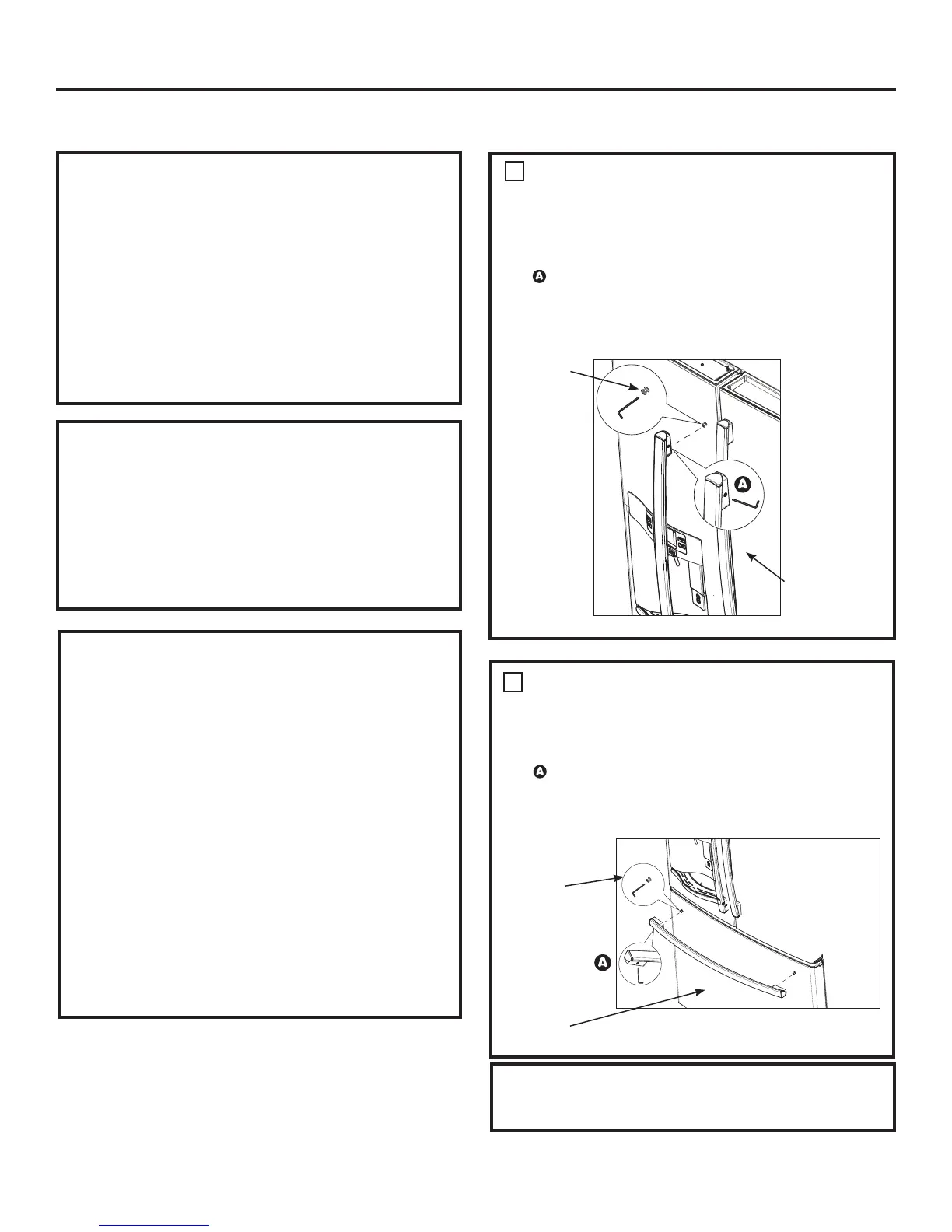 A

A

A

A