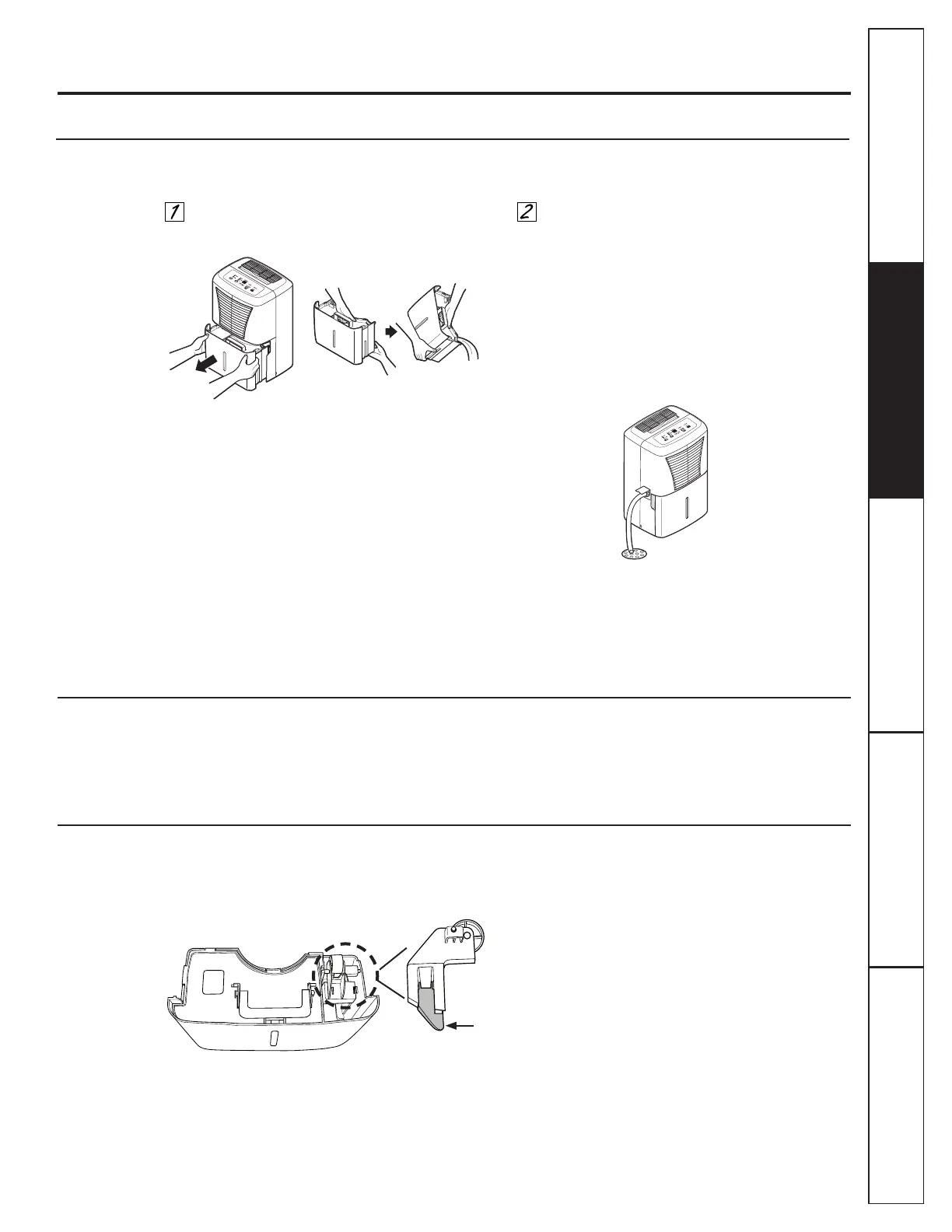 1

2