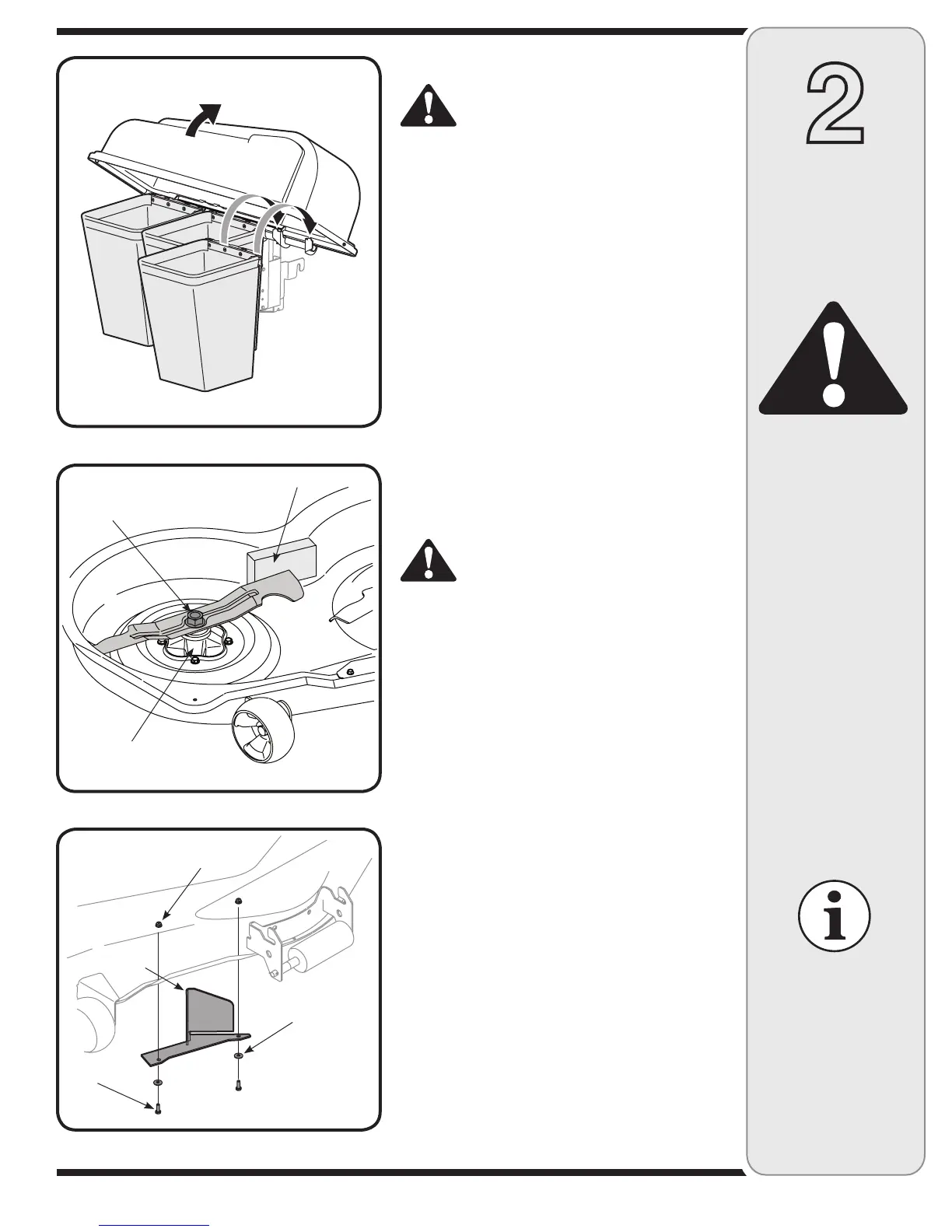 2