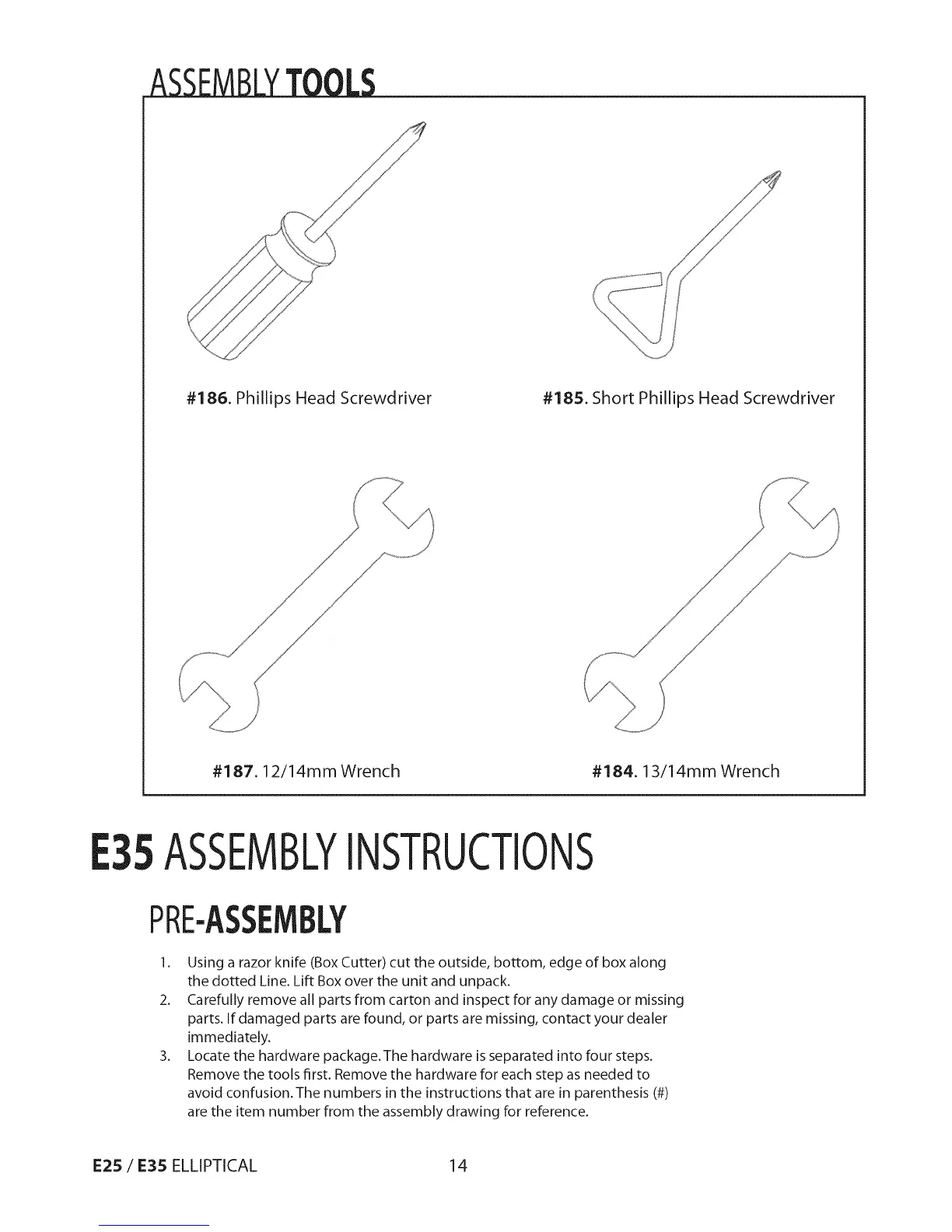 ASSEMBLY TOOLS

#186. Phillips Head Screwdriver

#185. Short Phillips Head Screwdriver

#187. 12/14mm Wrench

#184. 13/14mm Wrench

E35 ASSEMBLY INSTRUCTIONS

PRE-ASSEMBLY

1. Using a razor knife (Box Cutter) cut the outside, bottom, edge of box along the dotted Line. Lift Box over the unit and unpack.
2. Carefully remove all parts from carton and inspect for any damage or missing parts. If damaged parts are found, or parts are missing, contact your dealer immediately.
3. Locate the hardware package. The hardware is separated into four steps. Remove the tools first. Remove the hardware for each step as needed to avoid confusion. The numbers in the instructions that are in parenthesis (#) are the item number from the assembly drawing for reference.

E25 / E35 ELLIPTICAL 14