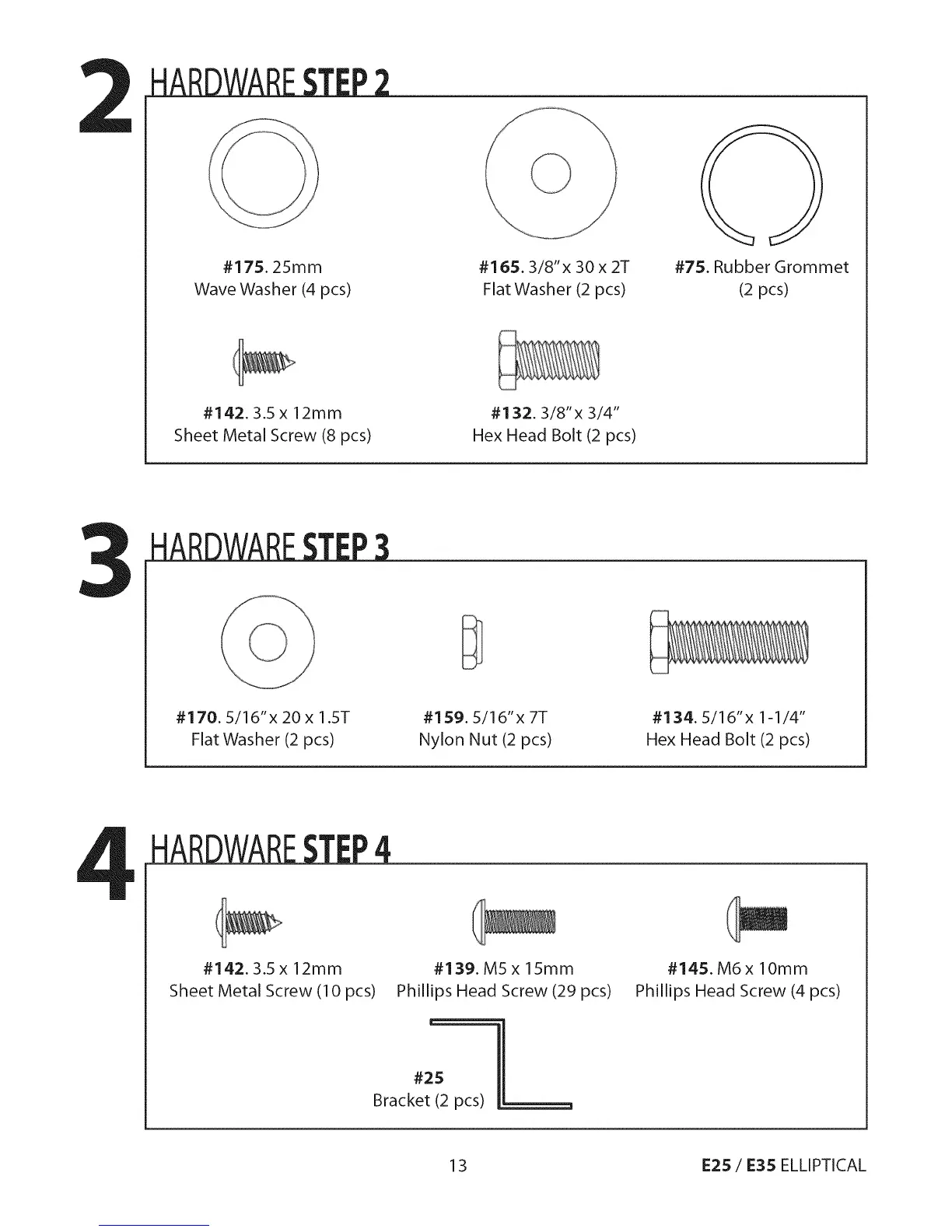 2 HARDWARE STEP 2

#175. 25mm
Wave Washer (4 pcs)

#165. 3/8" x 30 x 2T
Flat Washer (2 pcs)

#75. Rubber Grommet
(2 pcs)

#142. 3.5 x 12mm
Sheet Metal Screw (8 pcs)

#132. 3/8" x 3/4"
Hex Head Bolt (2 pcs)

3 HARDWARE STEP 3

#170. 5/16" x 20 x 1.5T
Flat Washer (2 pcs)

#159. 5/16" x 7T
Nylon Nut (2 pcs)

#134. 5/16" x 1-1/4"
Hex Head Bolt (2 pcs)

4 HARDWARE STEP 4

#142. 3.5 x 12mm
Sheet Metal Screw (10 pcs)

#139. M5 x 15mm
Phillips Head Screw (29 pcs)

#145. M6 x 10mm
Phillips Head Screw (4 pcs)

#25
Bracket (2 pcs)

13

E25 / E35 ELLIPTICAL