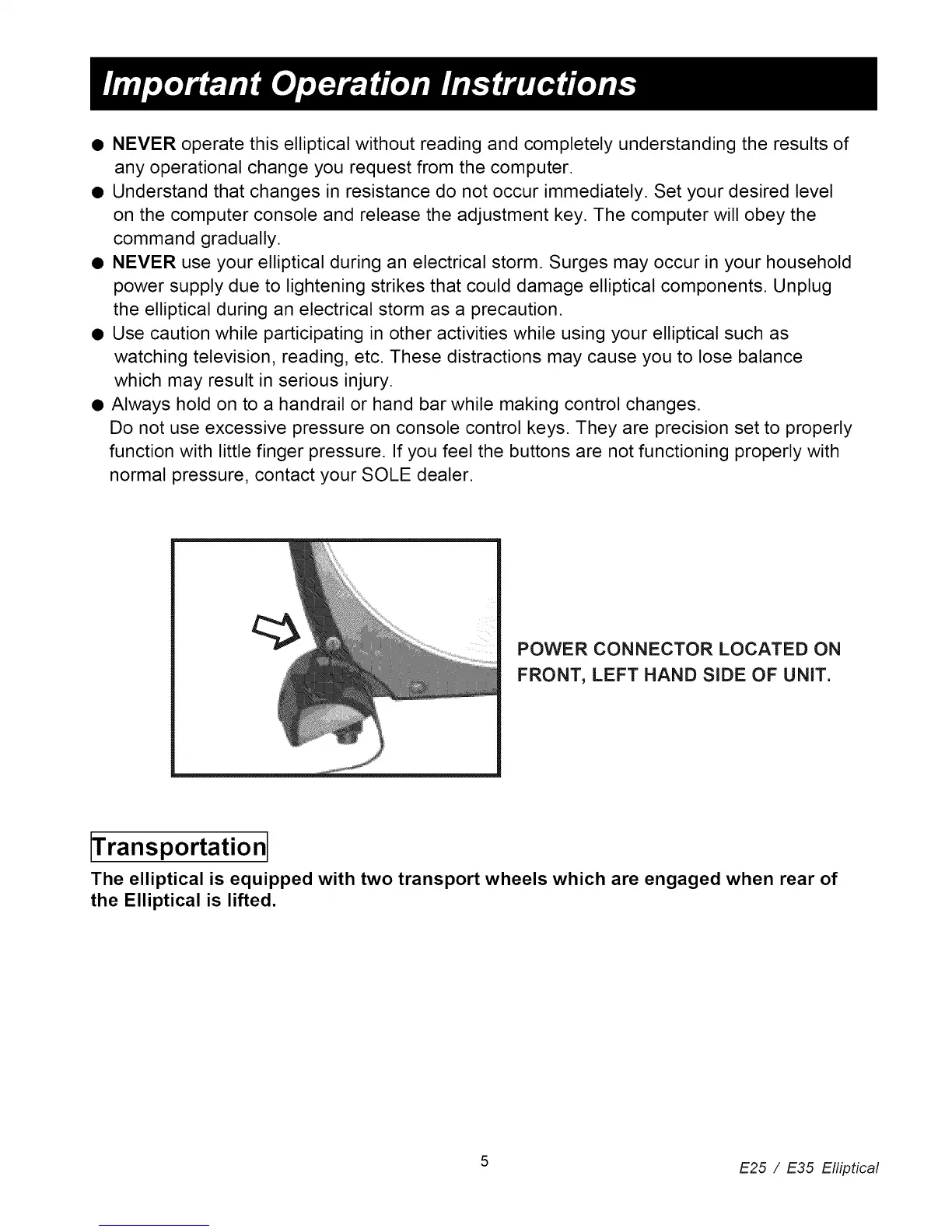 Important Operation Instructions

● NEVER operate this elliptical without reading and completely understanding the results of any operational change you request from the computer.
● Understand that changes in resistance do not occur immediately. Set your desired level on the computer console and release the adjustment key. The computer will obey the command gradually.
● NEVER use your elliptical during an electrical storm. Surges may occur in your household power supply due to lightening strikes that could damage elliptical components. Unplug the elliptical during an electrical storm as a precaution.
● Use caution while participating in other activities while using your elliptical such as watching television, reading, etc. These distractions may cause you to lose balance which may result in serious injury.
● Always hold on to a handrail or hand bar while making control changes.
Do not use excessive pressure on console control keys. They are precision set to properly function with little finger pressure. If you feel the buttons are not functioning properly with normal pressure, contact your SOLE dealer.

POWER CONNECTOR LOCATED ON FRONT, LEFT HAND SIDE OF UNIT.

Transportation

The elliptical is equipped with two transport wheels which are engaged when rear of the Elliptical is lifted.

5

E25 / E35 Elliptical